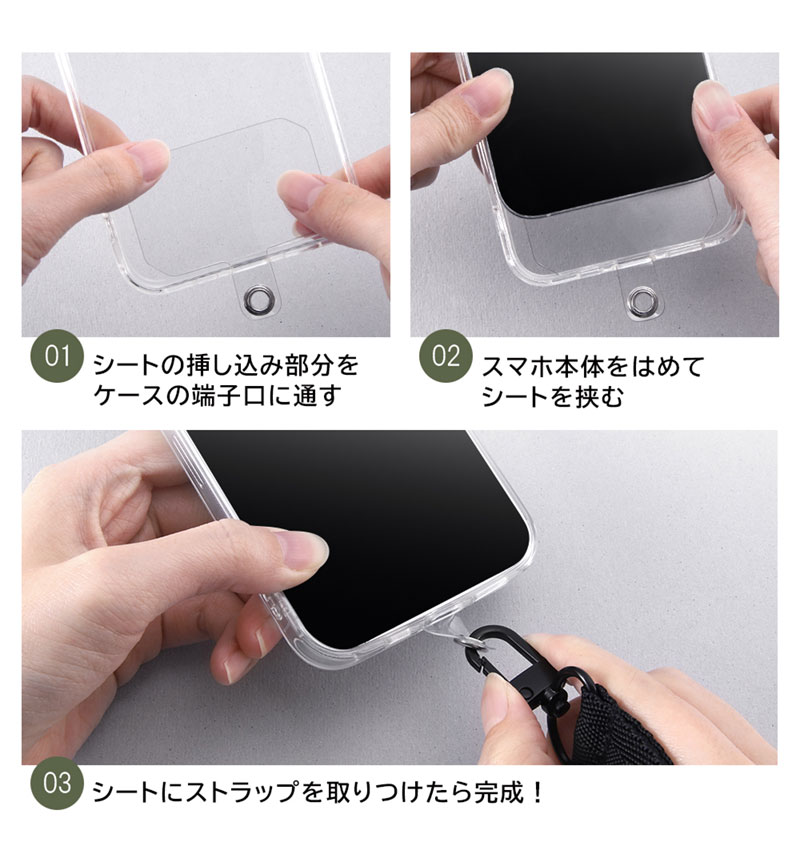 01 シートの挿し込み部分をケースの端子口に通す

02 スマホ本体をはめてシートを挟む

03 シートにストラップを取りつけたら完成！