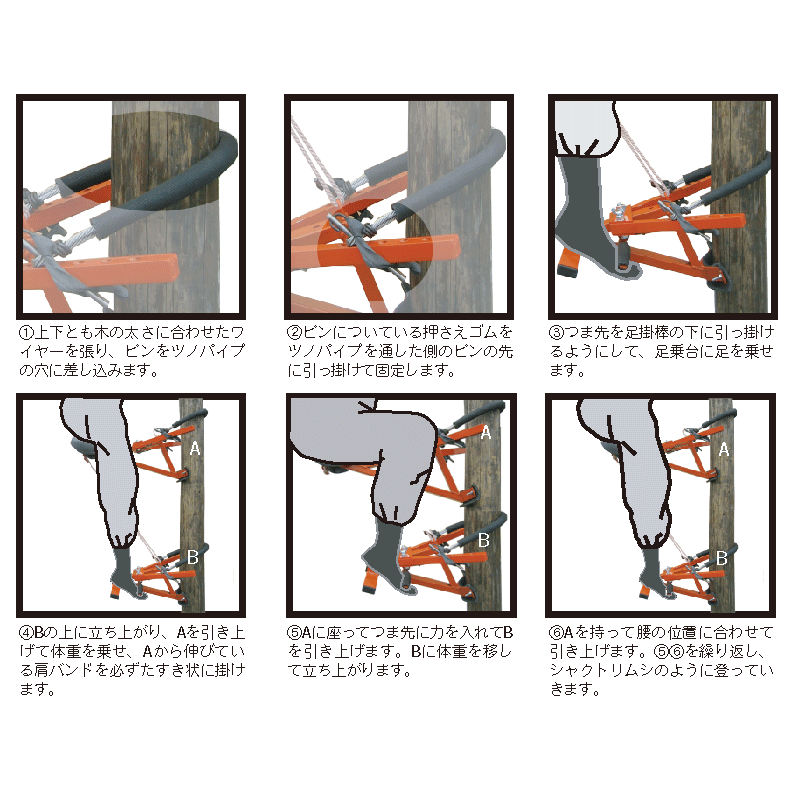 ①上下とも木の太さに合わせたワイヤーを張り、ピンをツノパイプの穴に差し込みます。

②ピンについている押さえゴムをツノパイプを通した側のピンの先に引っ掛けて固定します。

③つま先を足掛棒の下に引っ掛けるようにして、足乗台に足を乗せます。

A

B

④Bの上に立ち上がり、Aを引き上げて体重を乗せ、Aから伸びている肩バンドを必ずたすき状に掛けます。

A

B

⑤Aに座ってつま先に力を入れてBを引き上げます。Bに体重を移して立ち上がります。

A

B

⑥Aを持って腰の位置に合わせて引き上げます。⑤⑥を繰り返し、シャクトリムシのように登っていきます。