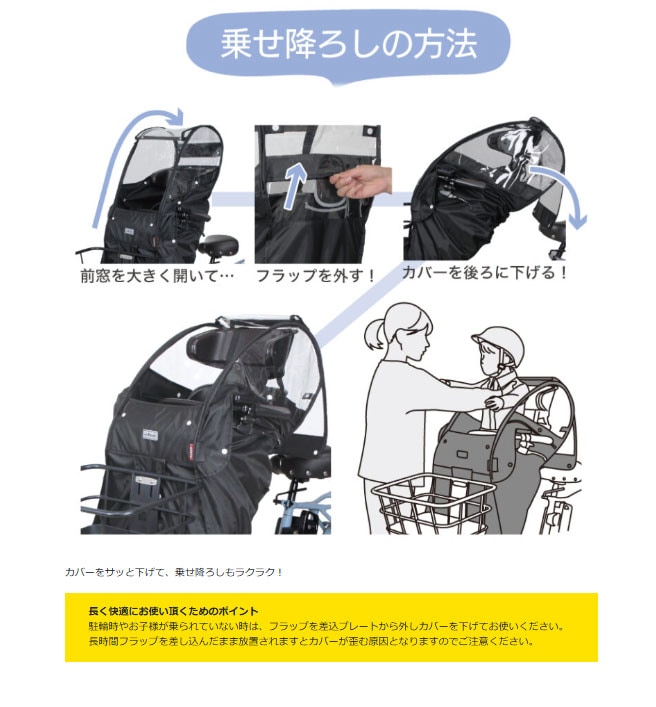 乗せ降ろしの方法

前窓を大きく開いて…

フラップを外す！

カバーを後ろに下げる！

カバーをサッと下げて、乗せ降ろしもラクラク！

長く快適にお使い頂くためのポイント
駐輪時やお子様が乗られていない時は、フラップを差込プレートから外しカバーを下げてお使いください。
長時間フラップを差し込んだまま放置されますとカバーが歪む原因となりますのでご注意ください。