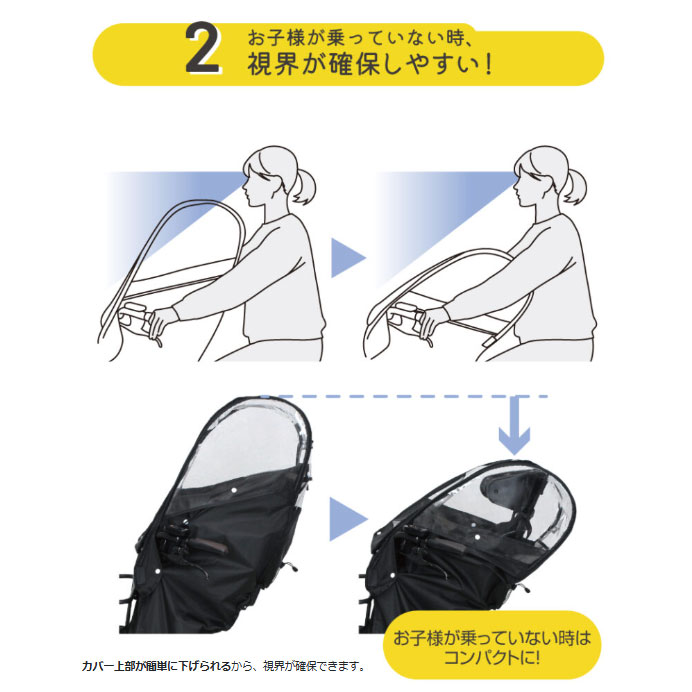 2 お子様が乗っていない時、
視界が確保しやすい！

お子様が乗っていない時は
コンパクトに！

カバー上部が簡単に下げられるから、視界が確保できます。