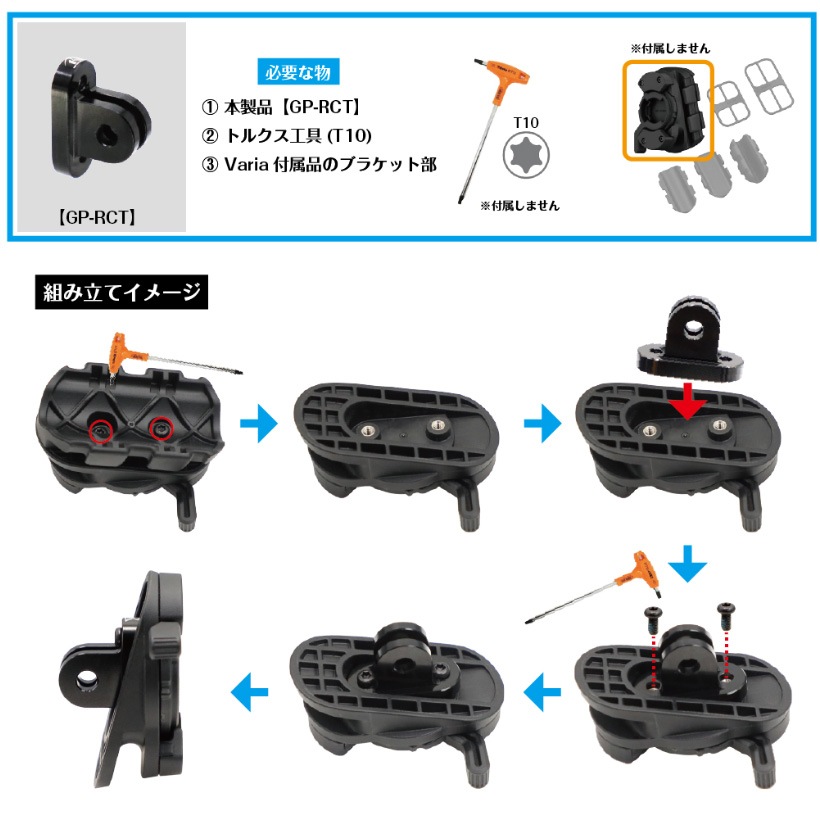 【GP-RCT】

必要な物
① 本製品【GP-RCT】
② トルクス工具 (T10)
③ Varia 付属品のブラケット部

T10

※付属しません

※付属しません

組み立てイメージ