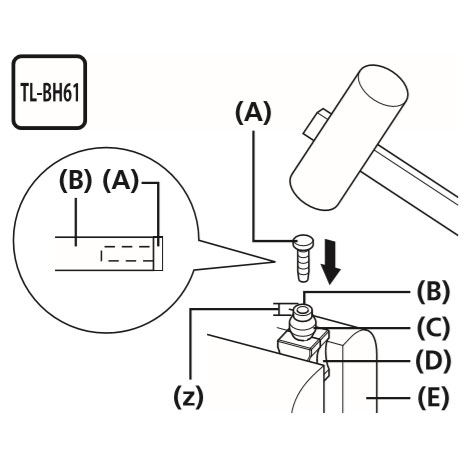 TL-BH61

(A)

(B) (A)

(B)

(C)

(D)

(z)

(E)