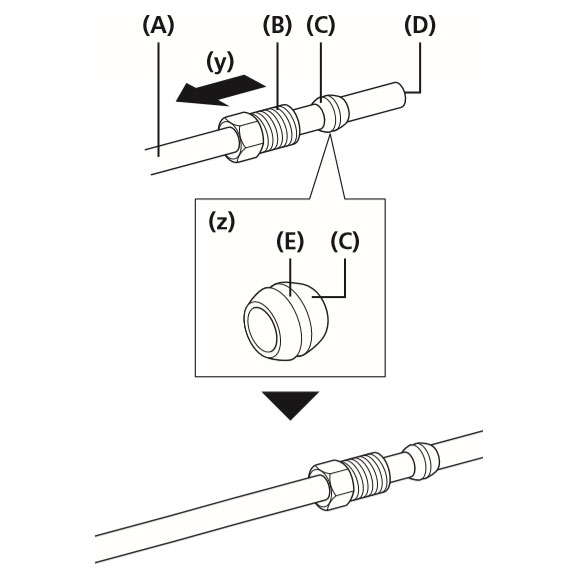 (A)
(B)
(C)
(D)
(y)
(z)
(E)
(C)