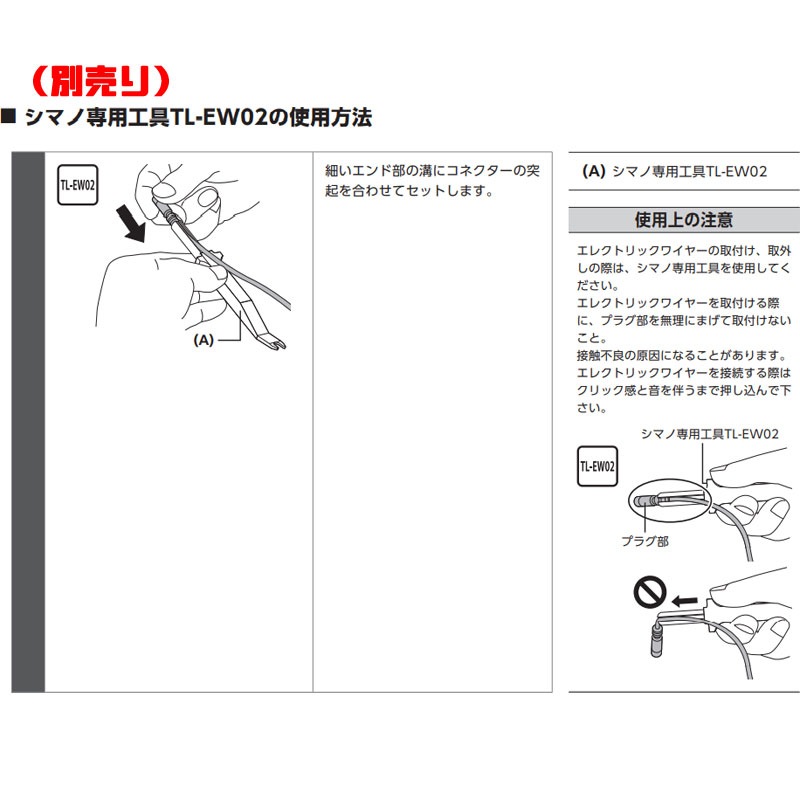 （別売り）

■ シマノ専用工具TL-EW02の使用方法

TL-EW02

(A)

細いエンド部の溝にコネクターの突起を合わせてセットします。

(A) シマノ専用工具TL-EW02

使用上の注意

エレクトリックワイヤーの取付け、取外しの際は、シマノ専用工具を使用してください。
エレクトリックワイヤーを取付ける際に、プラグ部を無理にまげて取付けないこと。
接触不良の原因になることがあります。
エレクトリックワイヤーを接続する際はクリック感と音を伴うまで押し込んで下さい。

シマノ専用工具TL-EW02

TL-EW02

プラグ部