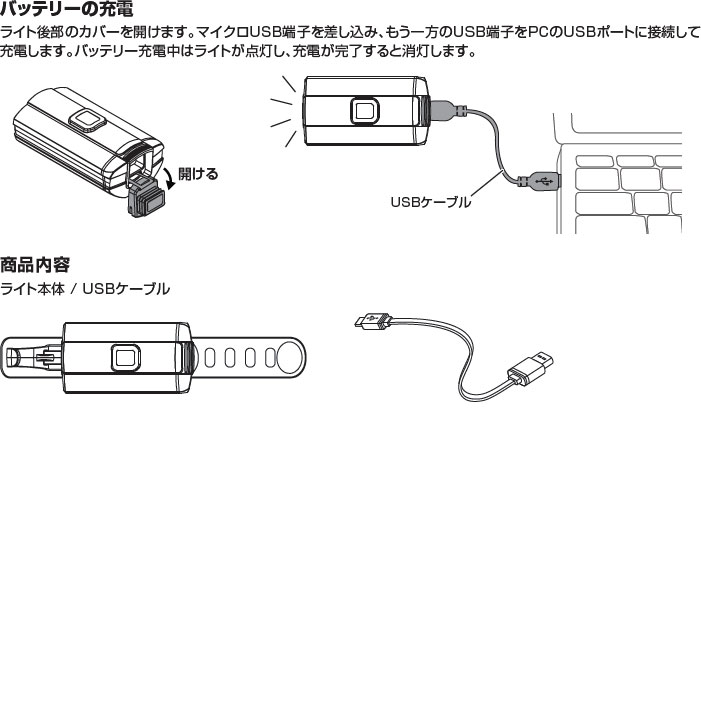 バッテリーの充電

ライト後部のカバーを開けます。マイクロUSB端子を差し込み、もう一方のUSB端子をPCのUSBポートに接続して充電します。バッテリー充電中はライトが点灯し、充電が完了すると消灯します。

開ける

USBケーブル

商品内容

ライト本体 / USBケーブル