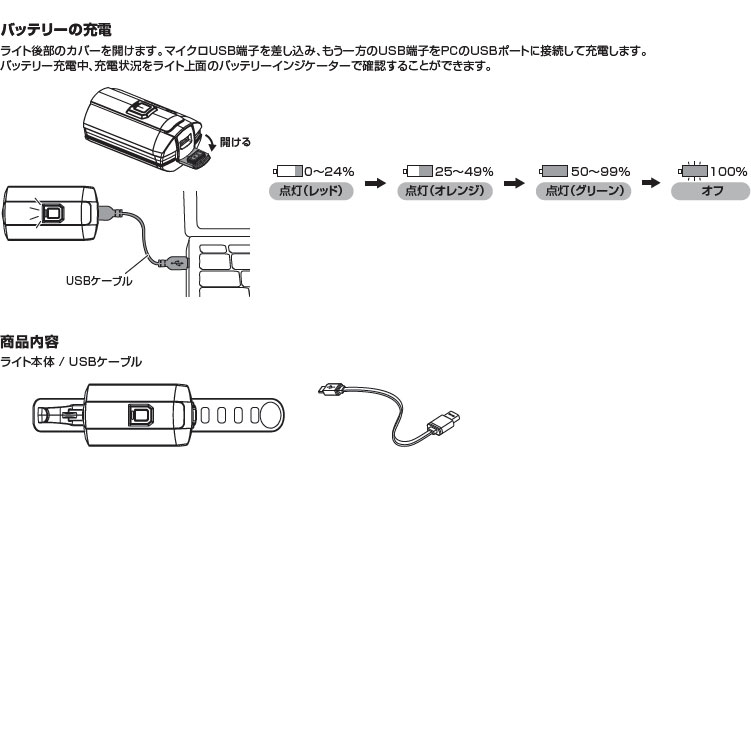 バッテリーの充電

ライト後部のカバーを開けます。マイクロUSB端子を差し込み、もう一方のUSB端子をPCのUSBポートに接続して充電します。
バッテリー充電中、充電状況をライト上面のバッテリーインジケーターで確認することができます。

開ける

USBケーブル

0〜24%
点灯(レッド)

25〜49%
点灯(オレンジ)

50〜99%
点灯(グリーン)

100%
オフ

商品内容

ライト本体 / USBケーブル