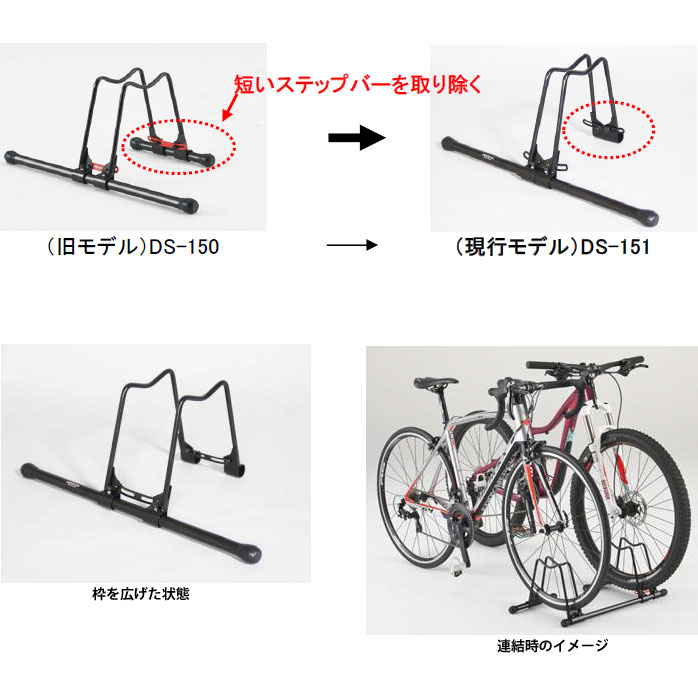 短いステップバーを取り除く

（旧モデル）DS-150

（現行モデル）DS-151

枠を広げた状態

連結時のイメージ