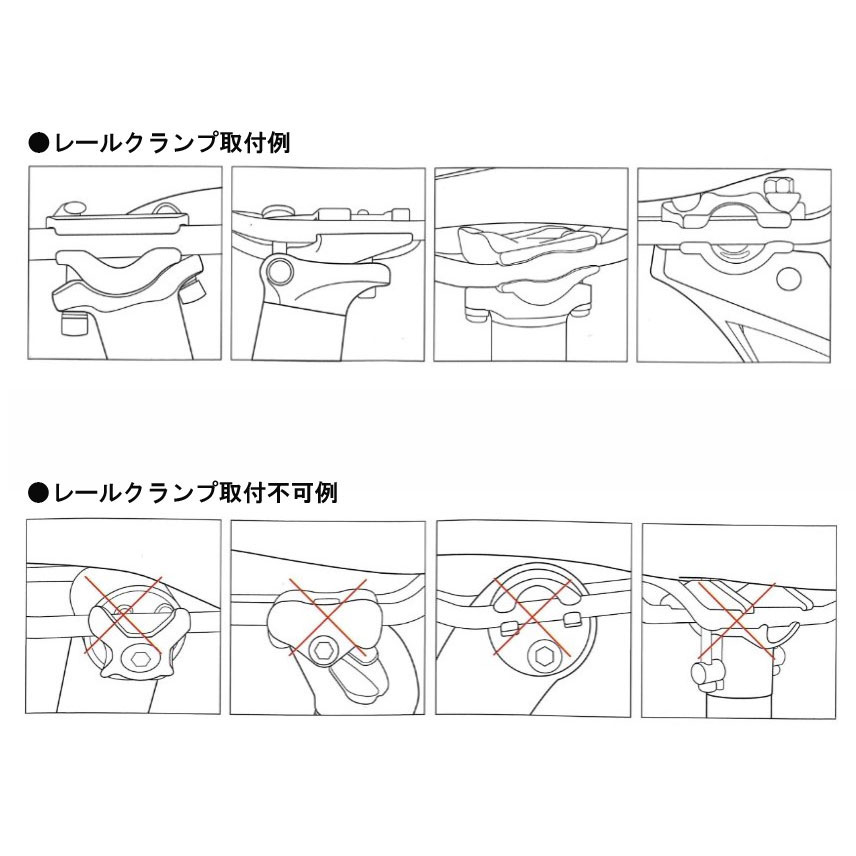 ●レールクランプ取付例

●レールクランプ取付不可例