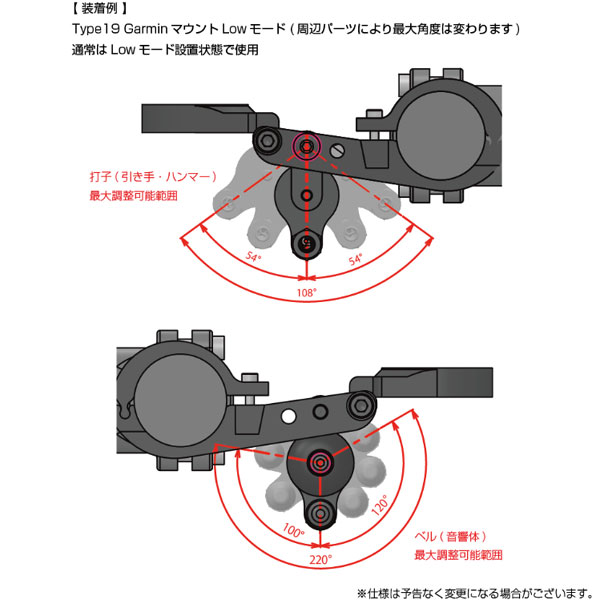 【 装着例 】
Type19 Garmin マウント Low モード ( 周辺パーツにより最大角度は変わります )
通常は Low モード設置状態で使用

打子 ( 引き手・ハンマー )
最大調整可能範囲

54°
54°
108°

100°
120°
220°

ベル ( 音響体 )
最大調整可能範囲

※仕様は予告なく変更になる場合がございます。