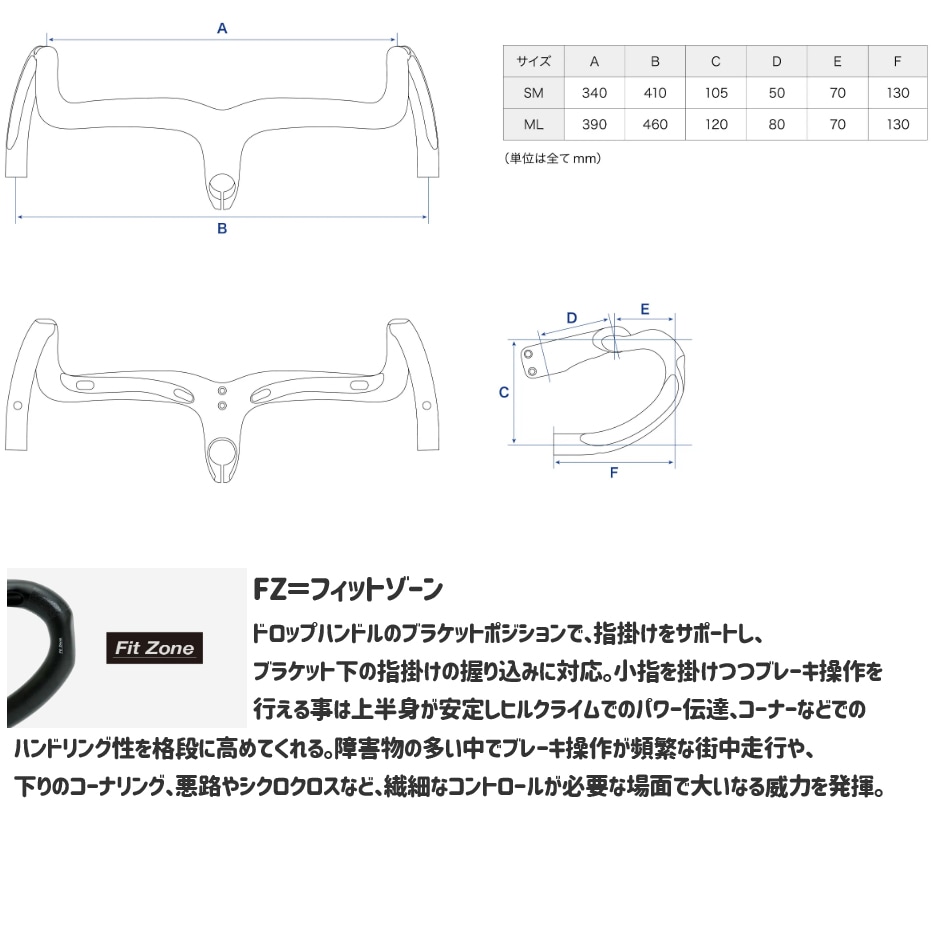 A

B

| サイズ | A | B | C | D | E | F |
|---|---|---|---|---|---|---|
| SM | 340 | 410 | 105 | 50 | 70 | 130 |
| ML | 390 | 460 | 120 | 80 | 70 | 130 |

（単位は全て mm）

D

E

C

F

Fit Zone

FZ＝フィットゾーン

ドロップハンドルのブラケットポジションで、指掛けをサポートし、ブラケット下の指掛けの握り込みに対応。小指を掛けつつブレーキ操作を行える事は上半身が安定しヒルクライムでのパワー伝達、コーナーなどでのハンドリング性を格段に高めてくれる。障害物の多い中でブレーキ操作が頻繁な街中走行や、下りのコーナリング、悪路やシクロクロスなど、繊細なコントロールが必要な場面で大いなる威力を発揮。