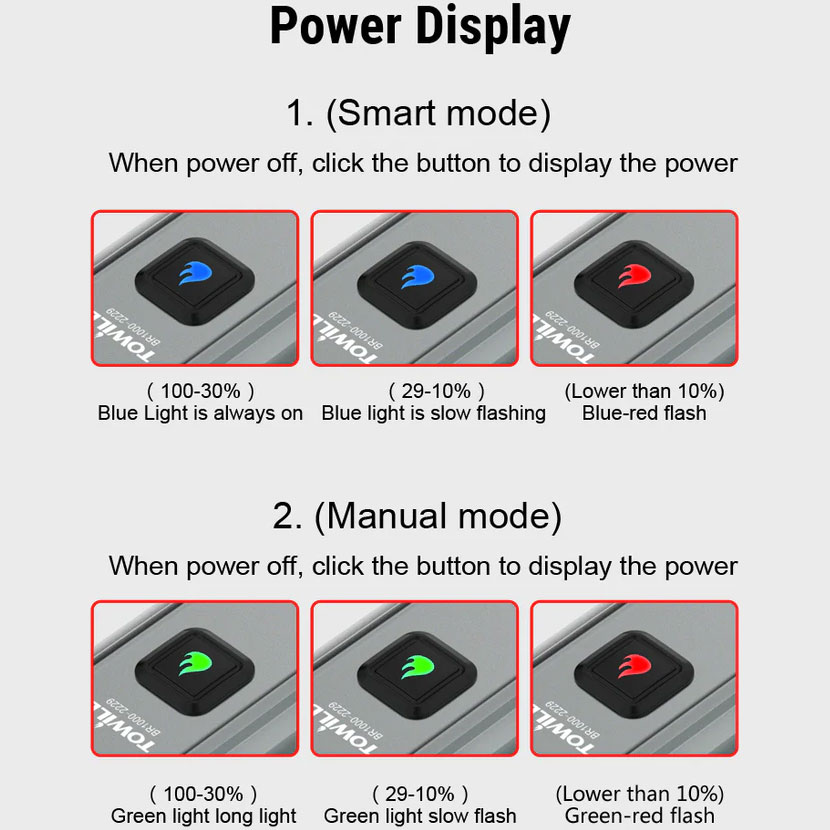 Power Display

1. (Smart mode)

When power off, click the button to display the power

TOWILD BR1000-2229

TOWILD BR1000-2229

TOWILD BR1000-2229

( 100-30% )
Blue Light is always on

( 29-10% )
Blue light is slow flashing

(Lower than 10%)
Blue-red flash

2. (Manual mode)

When power off, click the button to display the power

TOWILD BR1000-2229

TOWILD BR1000-2229

TOWILD BR1000-2229

( 100-30% )
Green light long light

( 29-10% )
Green light slow flash

(Lower than 10%)
Green-red flash