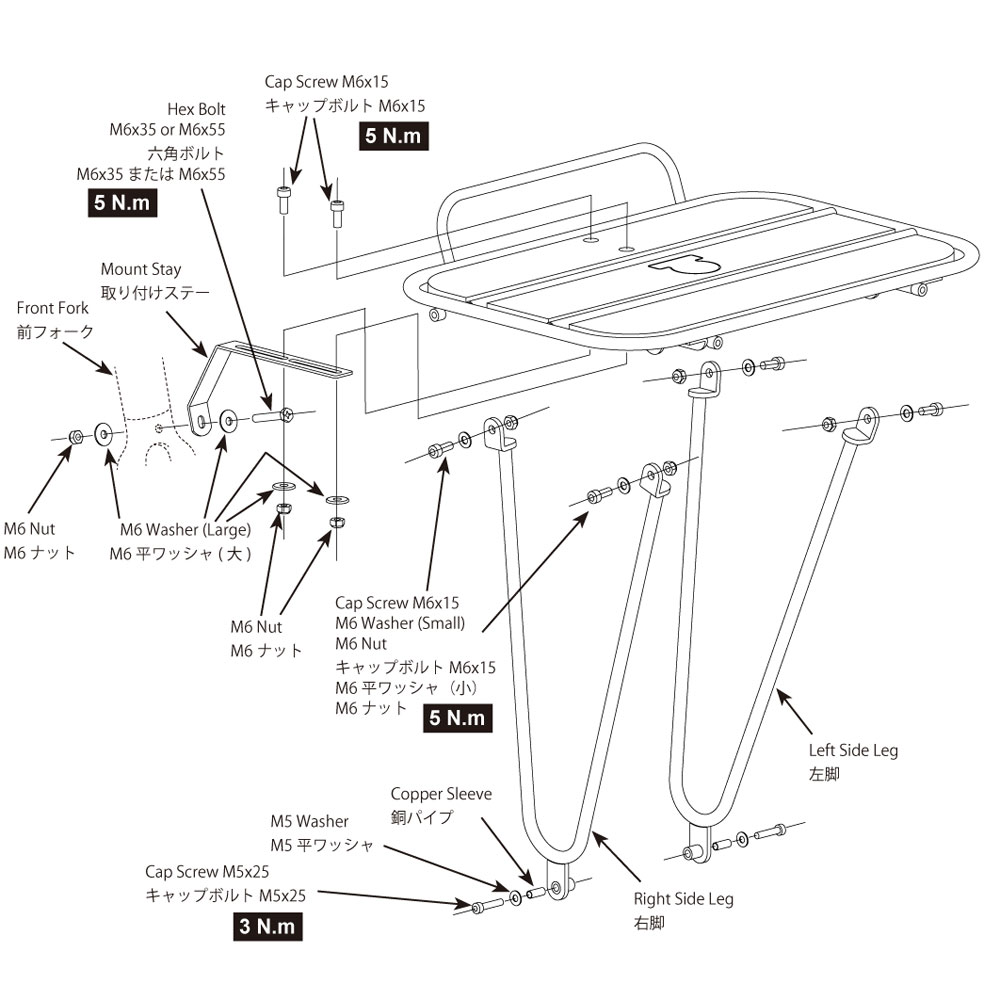 Cap Screw M6x15
キャップボルト M6x15
5 N.m

Hex Bolt
M6x35 or M6x55
六角ボルト
M6x35 または M6x55
5 N.m

Mount Stay
取り付けステー

Front Fork
前フォーク

M6 Nut
M6 ナット

M6 Washer (Large)
M6 平ワッシャ ( 大 )

M6 Nut
M6 ナット

Cap Screw M6x15
M6 Washer (Small)
M6 Nut
キャップボルト M6x15
M6 平ワッシャ（小）
M6 ナット
5 N.m

Left Side Leg
左脚

Copper Sleeve
銅パイプ

M5 Washer
M5 平ワッシャ

Cap Screw M5x25
キャップボルト M5x25
3 N.m

Right Side Leg
右脚