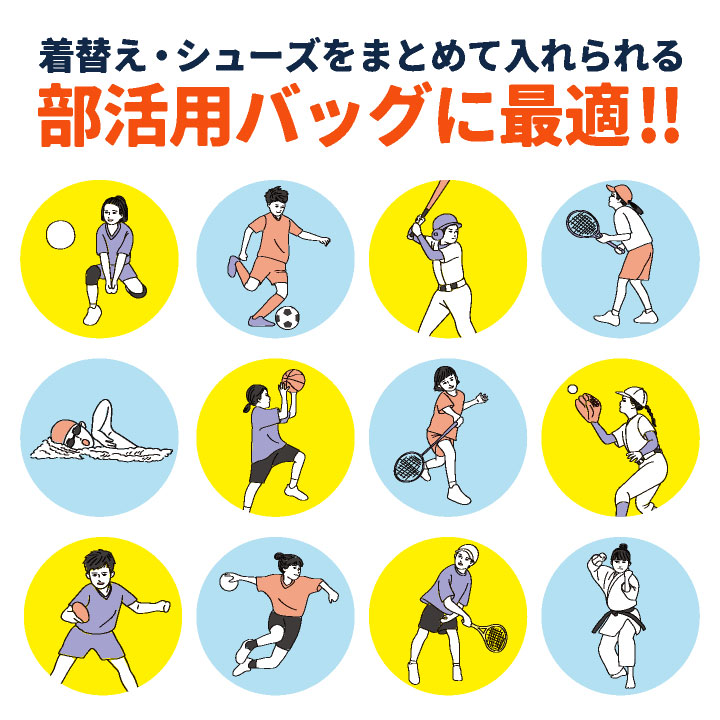 着替え・シューズをまとめて入れられる
部活用バッグに最適!!