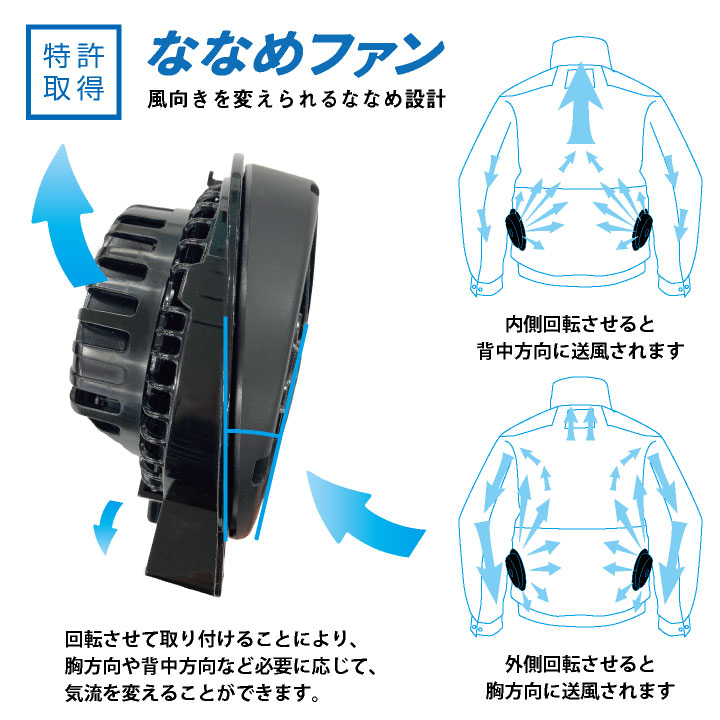 特許取得

ななめファン

風向きを変えられるななめ設計

内側回転させると背中方向に送風されます

外側回転させると胸方向に送風されます

回転させて取り付けることにより、胸方向や背中方向など必要に応じて、気流を変えることができます。