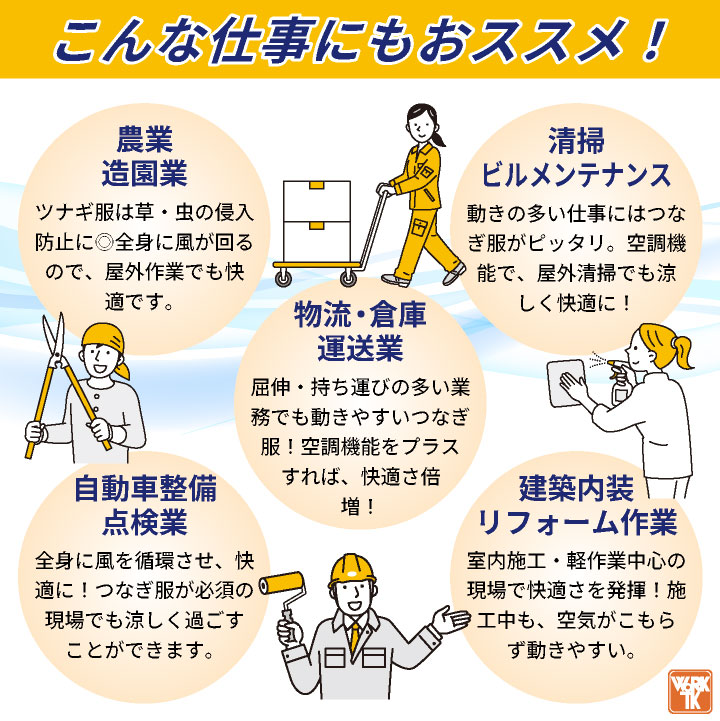 こんな仕事にもおススメ！

農業
造園業

ツナギ服は草・虫の侵入防止に◎全身に風が回るので、屋外作業でも快適です。

清掃
ビルメンテナンス

動きの多い仕事にはつなぎ服がピッタリ。空調機能で、屋外清掃でも涼しく快適に！

物流・倉庫
運送業

屈伸・持ち運びの多い業務でも動きやすいつなぎ服！空調機能をプラスすれば、快適さ倍増！

自動車整備
点検業

全身に風を循環させ、快適に！つなぎ服が必須の現場でも涼しく過ごすことができます。

建築内装
リフォーム作業

室内施工・軽作業中心の現場で快適さを発揮！施工中も、空気がこもらず動きやすい。

WORK TK