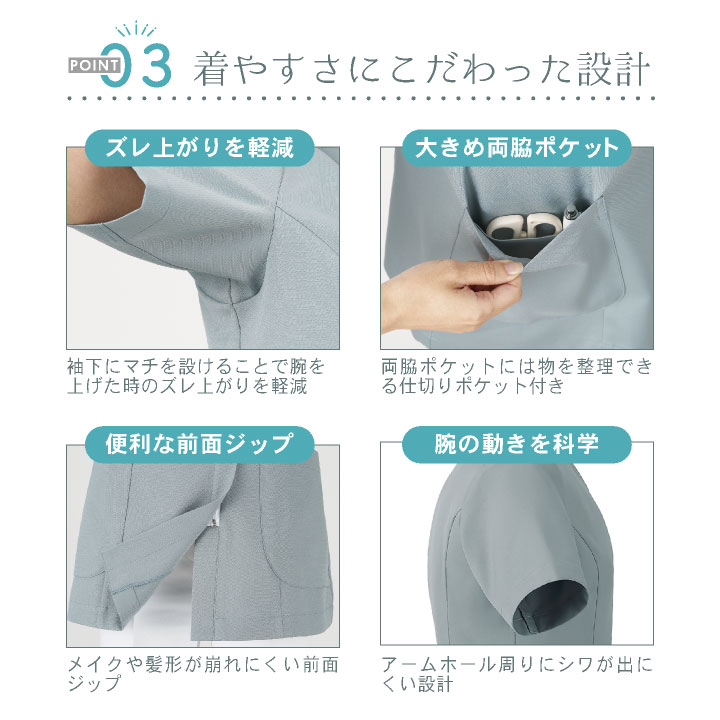 POINT 03 着やすさにこだわった設計

ズレ上がりを軽減

袖下にマチを設けることで腕を上げた時のズレ上がりを軽減

大きめ両脇ポケット

両脇ポケットには物を整理できる仕切りポケット付き

便利な前面ジップ

メイクや髪形が崩れにくい前面ジップ

腕の動きを科学

アームホール周りにシワが出にくい設計