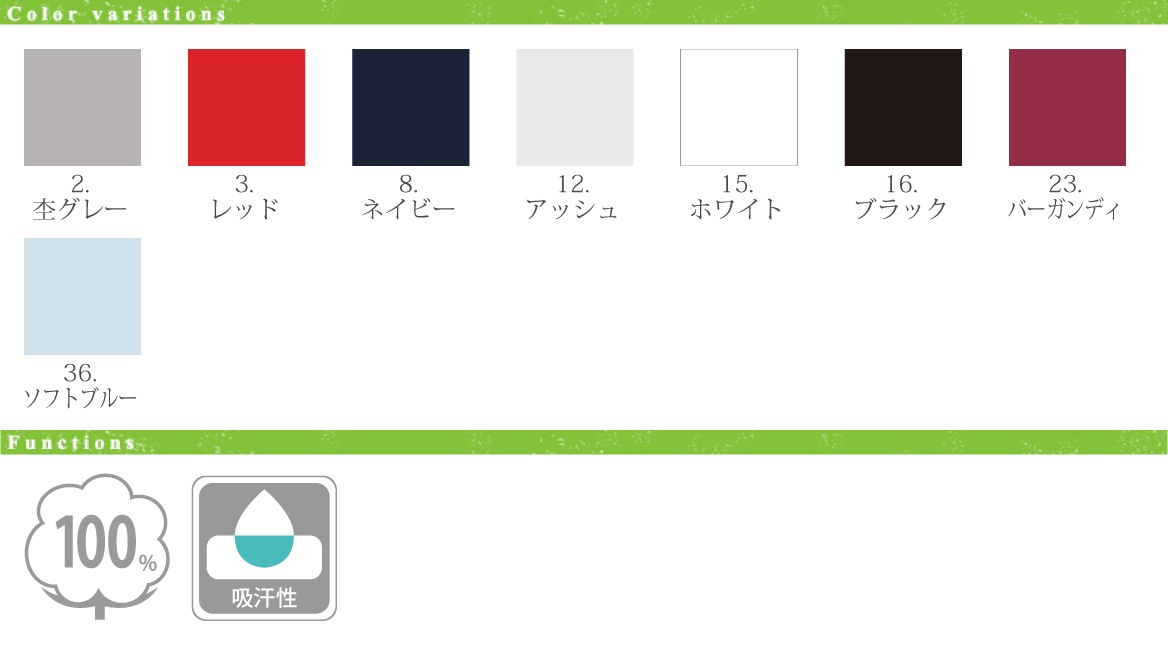 Color variations

2.
杢グレー

3.
レッド

8.
ネイビー

12.
アッシュ

15.
ホワイト

16.
ブラック

23.
バーガンディ

36.
ソフトブルー

Functions

100%

吸汗性