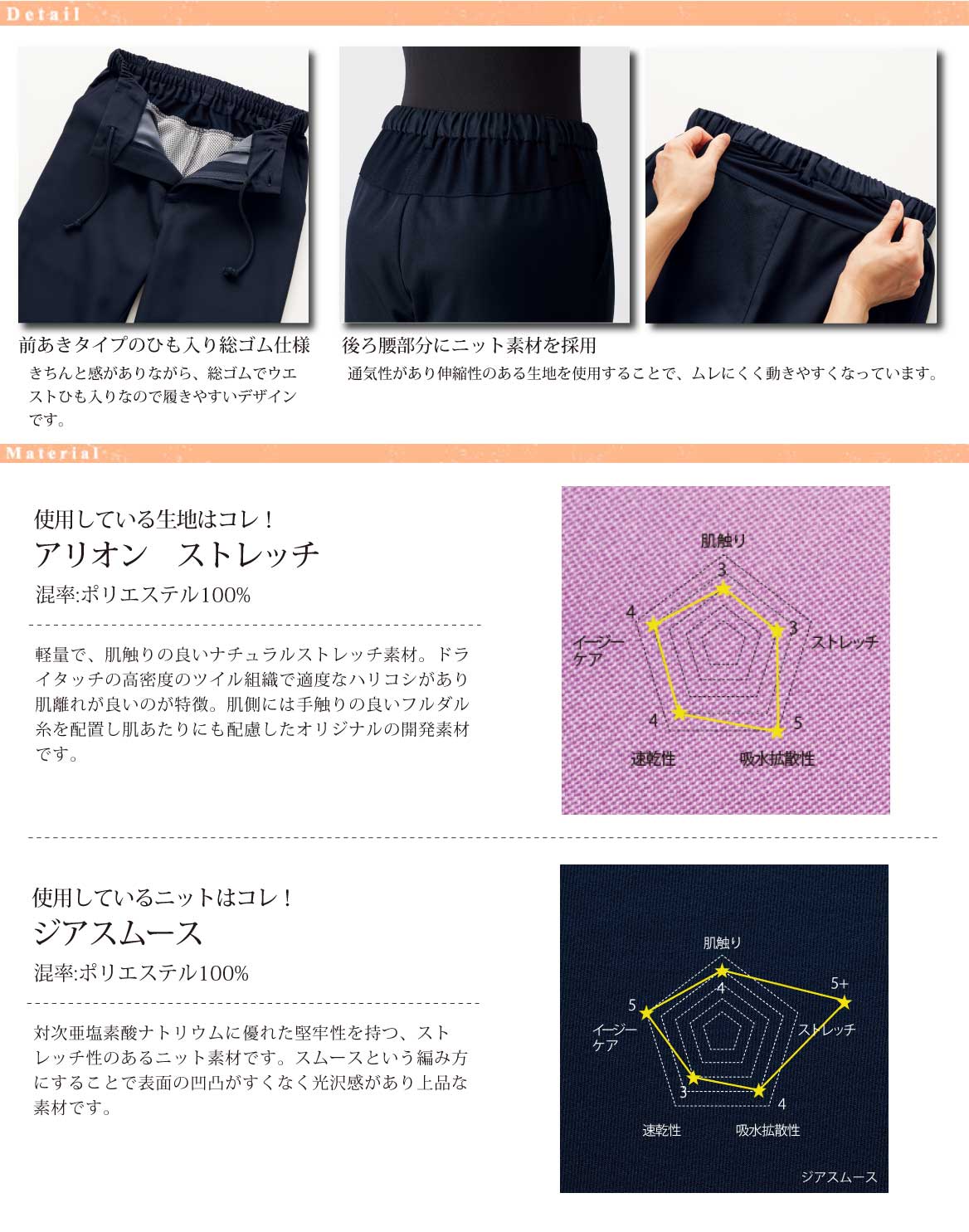 Detail

前あきタイプのひも入り総ゴム仕様

きちんと感がありながら、総ゴムでウエストひも入りなので履きやすいデザインです。

後ろ腰部分にニット素材を採用

通気性があり伸縮性のある生地を使用することで、ムレにくく動きやすくなっています。

Material

使用している生地はコレ！
アリオン　ストレッチ
混率:ポリエステル100%

軽量で、肌触りの良いナチュラルストレッチ素材。ドライタッチの高密度のツイル組織で適度なハリコシがあり肌離れが良いのが特徴。肌側には手触りの良いフルダル糸を配置し肌あたりにも配慮したオリジナルの開発素材です。

肌触り
3
3
ストレッチ
5
吸水拡散性
4
速乾性
4
イージーケア

使用しているニットはコレ！
ジアスムース
混率:ポリエステル100%

対次亜塩素酸ナトリウムに優れた堅牢性を持つ、ストレッチ性のあるニット素材です。スムースという編み方にすることで表面の凹凸がすくなく光沢感があり上品な素材です。

肌触り
4
5+
ストレッチ
4
吸水拡散性
3
速乾性
5
イージーケア
ジアスムース