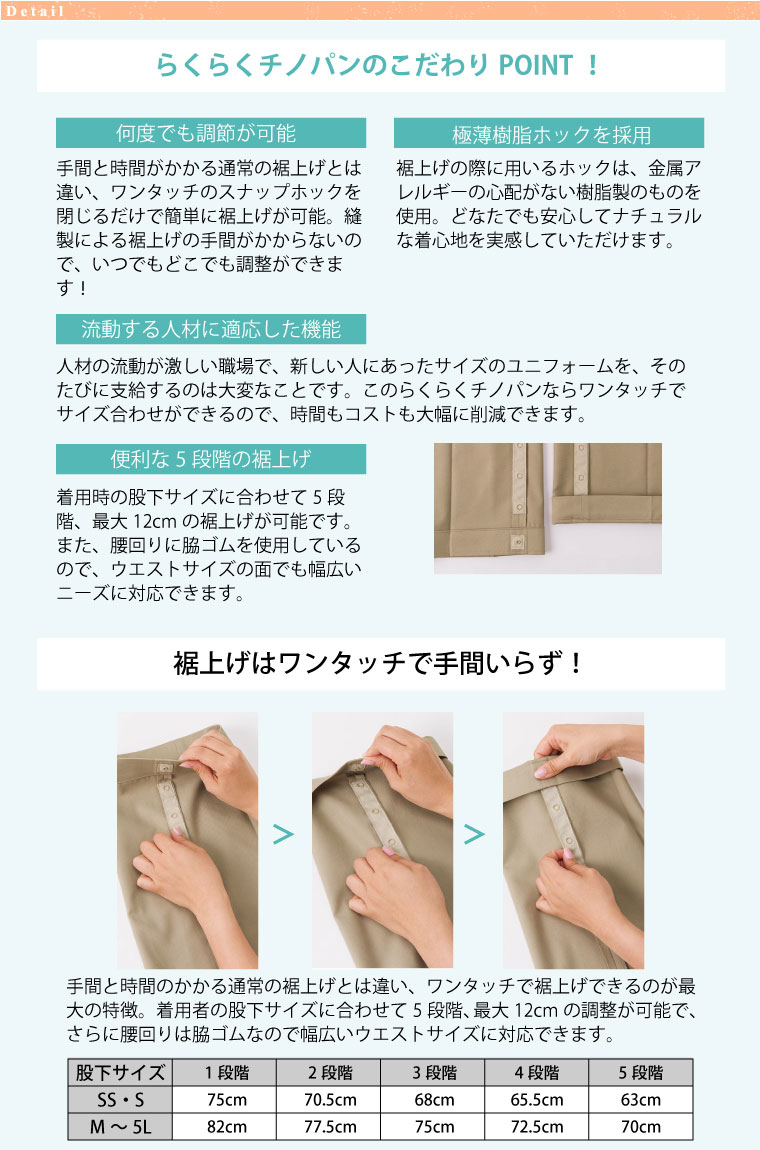 Detail

らくらくチノパンのこだわり POINT ！

何度でも調節が可能

手間と時間がかかる通常の裾上げとは違い、ワンタッチのスナップホックを閉じるだけで簡単に裾上げが可能。縫製による裾上げの手間がかからないので、いつでもどこでも調整ができます！

極薄樹脂ホックを採用

裾上げの際に用いるホックは、金属アレルギーの心配がない樹脂製のものを使用。どなたでも安心してナチュラルな着心地を実感していただけます。

流動する人材に適応した機能

人材の流動が激しい職場で、新しい人にあったサイズのユニフォームを、そのたびに支給するのは大変なことです。このらくらくチノパンならワンタッチでサイズ合わせができるので、時間もコストも大幅に削減できます。

便利な 5 段階の裾上げ

着用時の股下サイズに合わせて 5 段階、最大 12cm の裾上げが可能です。また、腰回りに脇ゴムを使用しているので、ウエストサイズの面でも幅広いニーズに対応できます。

裾上げはワンタッチで手間いらず！

>

>

手間と時間のかかる通常の裾上げとは違い、ワンタッチで裾上げできるのが最大の特徴。着用者の股下サイズに合わせて 5 段階、最大 12cm の調整が可能で、さらに腰回りは脇ゴムなので幅広いウエストサイズに対応できます。

| 股下サイズ | 1 段階 | 2 段階 | 3 段階 | 4 段階 | 5 段階 |
|---|---|---|---|---|---|
| SS・S | 75cm | 70.5cm | 68cm | 65.5cm | 63cm |
| M 〜 5L | 82cm | 77.5cm | 75cm | 72.5cm | 70cm |