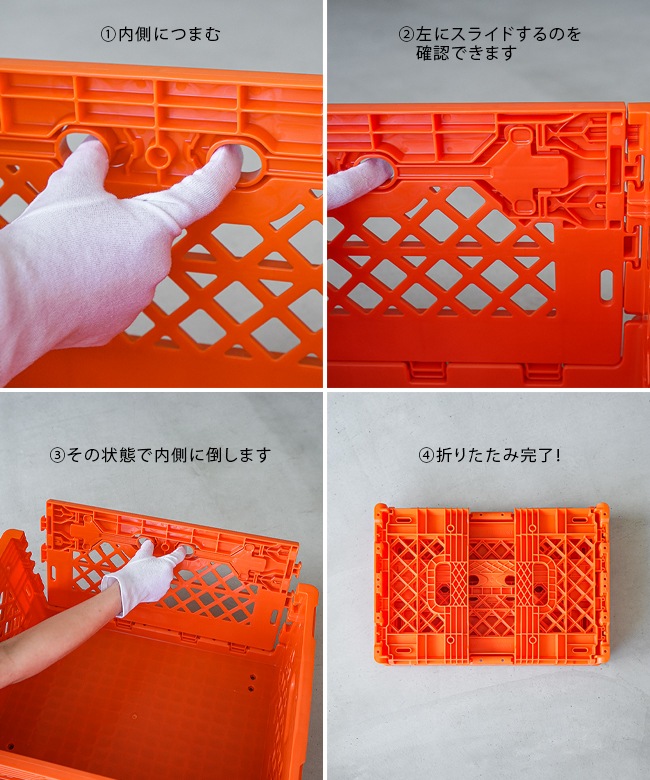 ①内側につまむ

②左にスライドするのを確認できます

③その状態で内側に倒します

④折りたたみ完了!