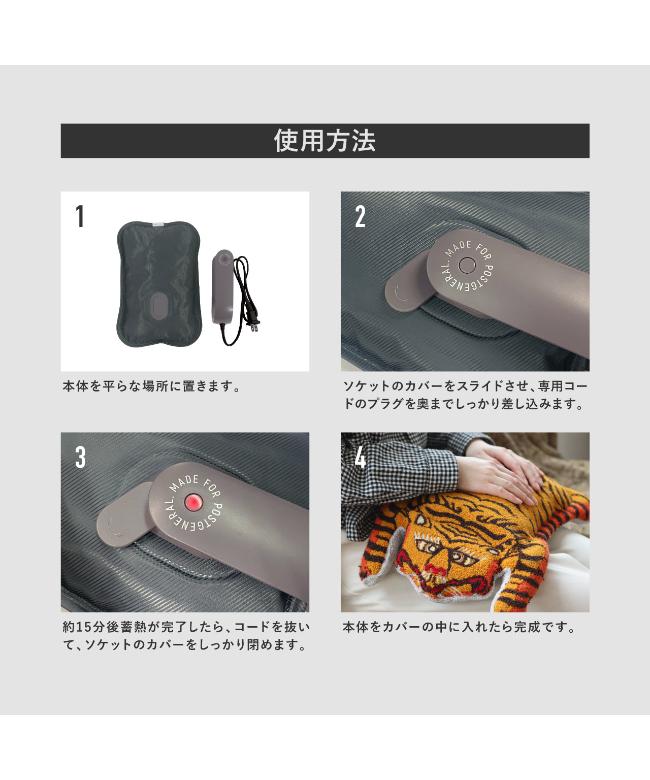 使用方法

1

本体を平らな場所に置きます。

2

MADE FOR POSTGENERAL.

ソケットのカバーをスライドさせ、専用コードのプラグを奥までしっかり差し込みます。

3

MADE FOR POSTGENERAL.

約15分後蓄熱が完了したら、コードを抜いて、ソケットのカバーをしっかり閉めます。

4

本体をカバーの中に入れたら完成です。