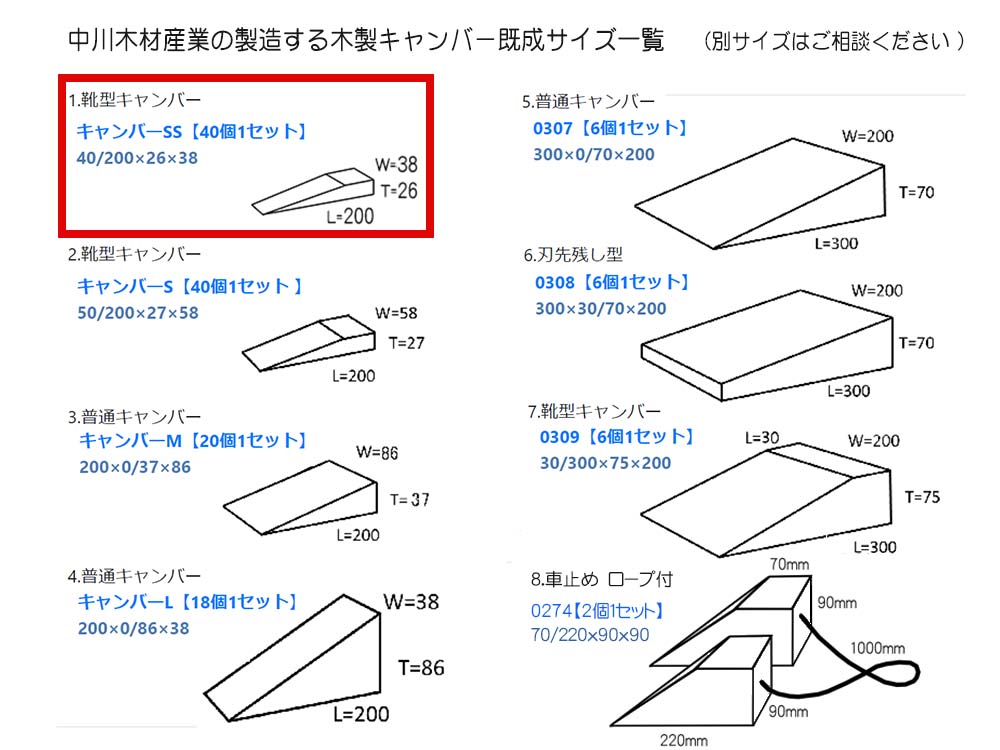 中川木材産業の製造する木製キャンバー既成サイズ一覧　（別サイズはご相談ください）

1.靴型キャンバー
キャンバーSS【40個1セット】
40/200×26×38
W=38
T=26
L=200

2.靴型キャンバー
キャンバーS【40個1セット】
50/200×27×58
W=58
T=27
L=200

3.普通キャンバー
キャンバーM【20個1セット】
200×0/37×86
W=86
T=37
L=200

4.普通キャンバー
キャンバーL【18個1セット】
200×0/86×38
W=38
T=86
L=200

5.普通キャンバー
0307【6個1セット】
300×0/70×200
W=200
T=70
L=300

6.刃先残し型
0308【6個1セット】
300×30/70×200
W=200
T=70
L=300

7.靴型キャンバー
0309【6個1セット】
30/300×75×200
L=30
W=200
T=75
L=300

8.車止め ロープ付
0274【2個1セット】
70/220×90×90
70mm
90mm
1000mm
90mm
220mm