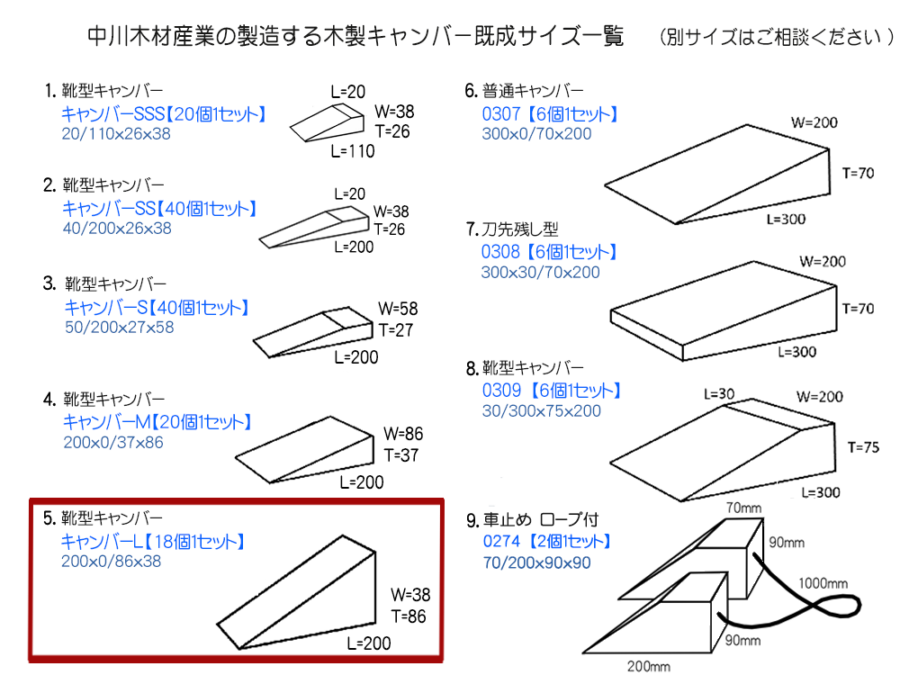 中川木材産業の製造する木製キャンバー既成サイズ一覧　（別サイズはご相談ください）

1. 靴型キャンバー
キャンバーSSS【20個1セット】
20/110×26×38
L=20
W=38
T=26
L=110

2. 靴型キャンバー
キャンバーSS【40個1セット】
40/200×26×38
L=20
W=38
T=26
L=200

3. 靴型キャンバー
キャンバーS【40個1セット】
50/200×27×58
W=58
T=27
L=200

4. 靴型キャンバー
キャンバーM【20個1セット】
200×0/37×86
W=86
T=37
L=200

5. 靴型キャンバー
キャンバーL【18個1セット】
200×0/86×38
W=38
T=86
L=200

6. 普通キャンバー
0307【6個1セット】
300×0/70×200
W=200
T=70
L=300

7. 刀先残し型
0308【6個1セット】
300×30/70×200
W=200
T=70
L=300

8. 靴型キャンバー
0309【6個1セット】
30/300×75×200
L=30
W=200
T=75
L=300

9. 車止め ロープ付
0274【2個1セット】
70/200×90×90
70mm
90mm
1000mm
90mm
200mm