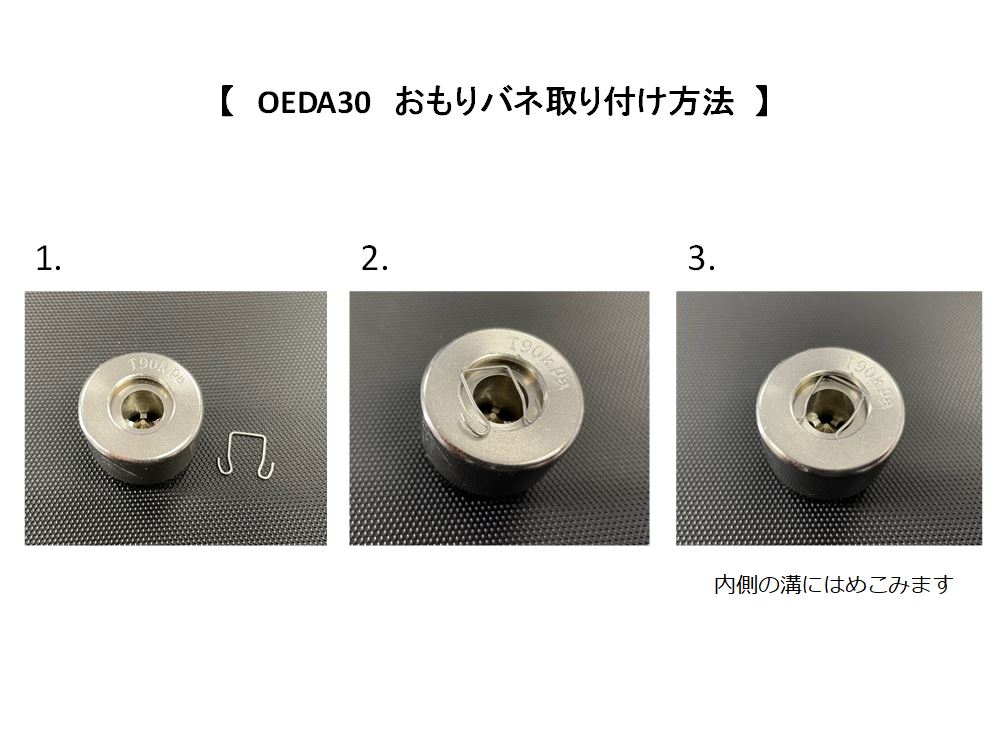 【 OEDA30 おもりバネ取り付け方法 】

1.

T90kPa

2.

T90kPa

3.

T90kPa

内側の溝にはめこみます