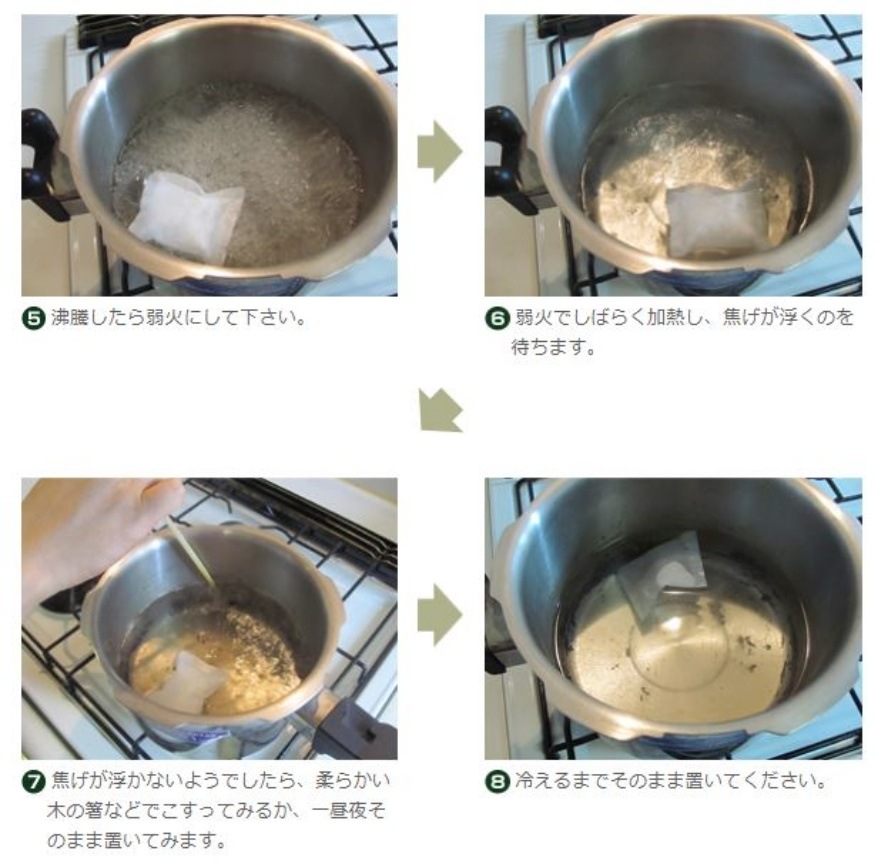 ❺ 沸騰したら弱火にして下さい。

❻ 弱火でしばらく加熱し、焦げが浮くのを待ちます。

❼ 焦げが浮かないようでしたら、柔らかい木の箸などでこすってみるか、一昼夜そのまま置いてみます。

❽ 冷えるまでそのまま置いてください。