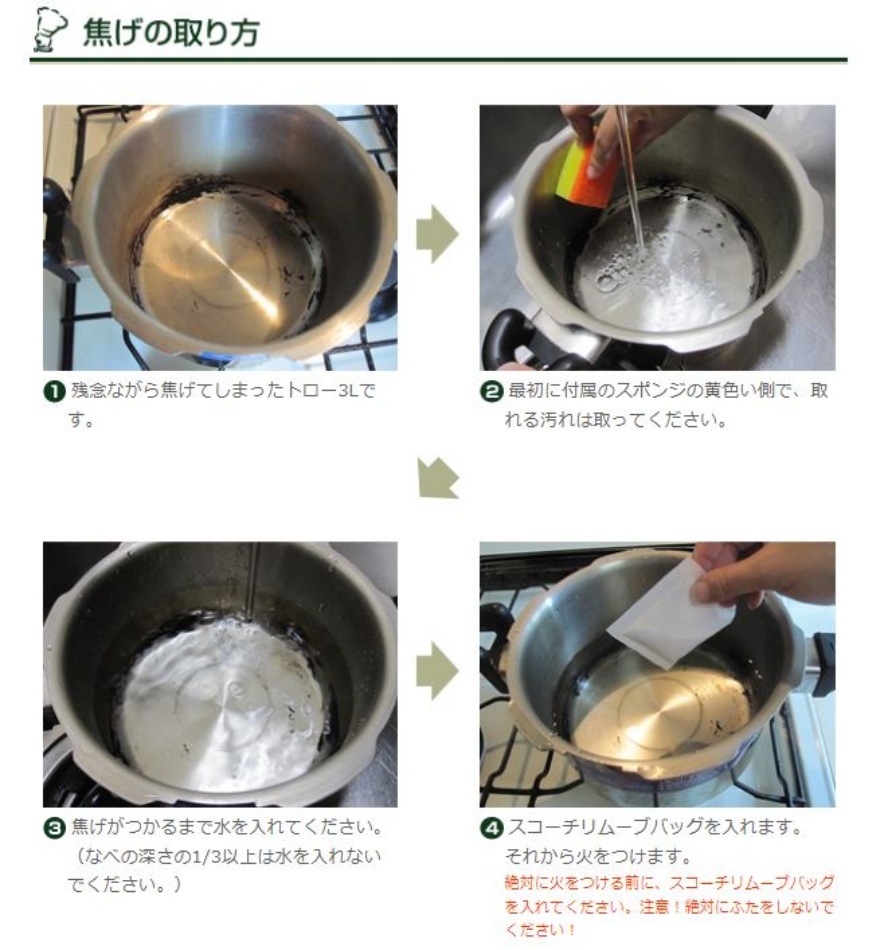 焦げの取り方

❶ 残念ながら焦げてしまったトロー3Lです。

❷ 最初に付属のスポンジの黄色い側で、取れる汚れは取ってください。

❸ 焦げがつかるまで水を入れてください。（なべの深さの1/3以上は水を入れないでください。）

❹ スコーチリムーブバッグを入れます。それから火をつけます。
絶対に火をつける前に、スコーチリムーブバッグを入れてください。注意！絶対にふたをしないでください！