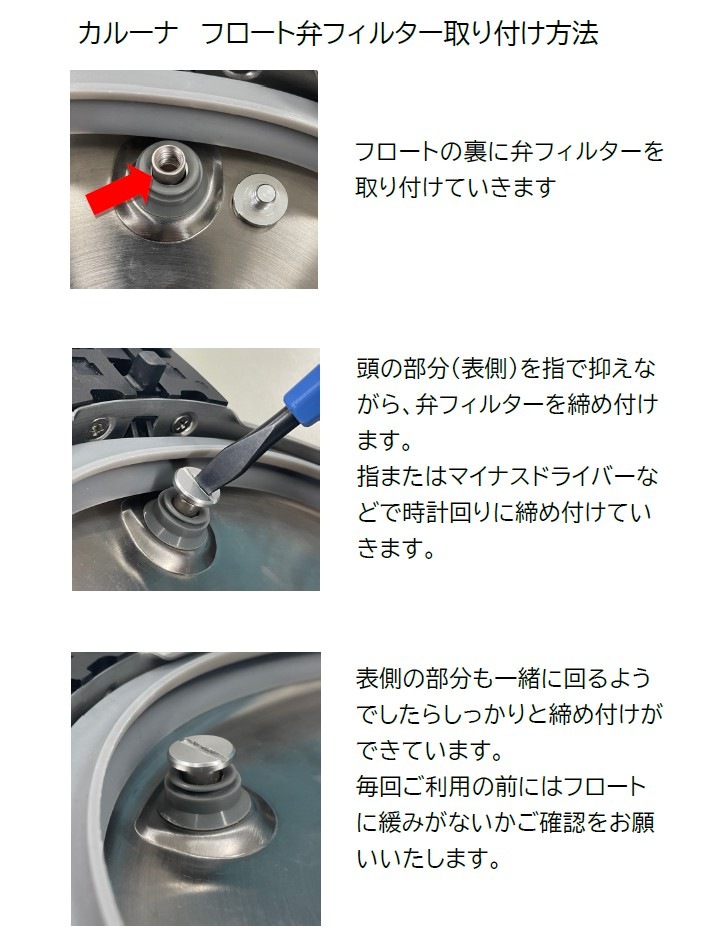 カルーナ　フロート弁フィルター取り付け方法

フロートの裏に弁フィルターを取り付けていきます

頭の部分（表側）を指で抑えながら、弁フィルターを締め付けます。
指またはマイナスドライバーなどで時計回りに締め付けていきます。

表側の部分も一緒に回るようでしたらしっかりと締め付けができています。
毎回ご利用の前にはフロートに緩みがないかご確認をお願いいたします。