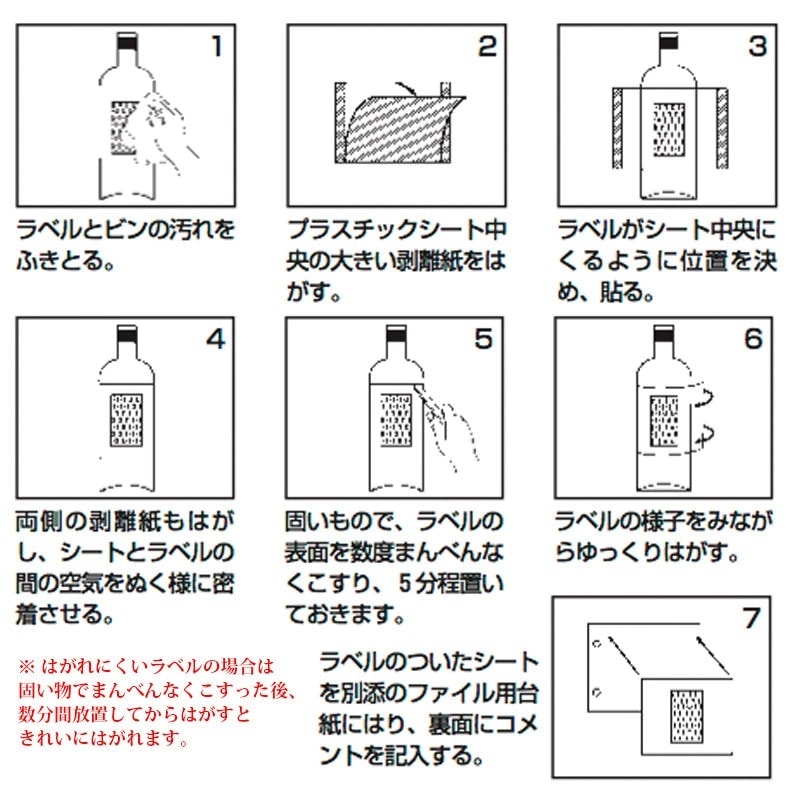 1

ラベルとビンの汚れをふきとる。

2

プラスチックシート中央の大きい剥離紙をはがす。

3

ラベルがシート中央にくるように位置を決め、貼る。

4

両側の剥離紙もはがし、シートとラベルの間の空気をぬく様に密着させる。

5

固いもので、ラベルの表面を数度まんべんなくこすり、5分程置いておきます。

6

ラベルの様子をみながらゆっくりはがす。

※ はがれにくいラベルの場合は固い物でまんべんなくこすった後、数分間放置してからはがすときれいにはがれます。

ラベルのついたシートを別添のファイル用台紙にはり、裏面にコメントを記入する。

7