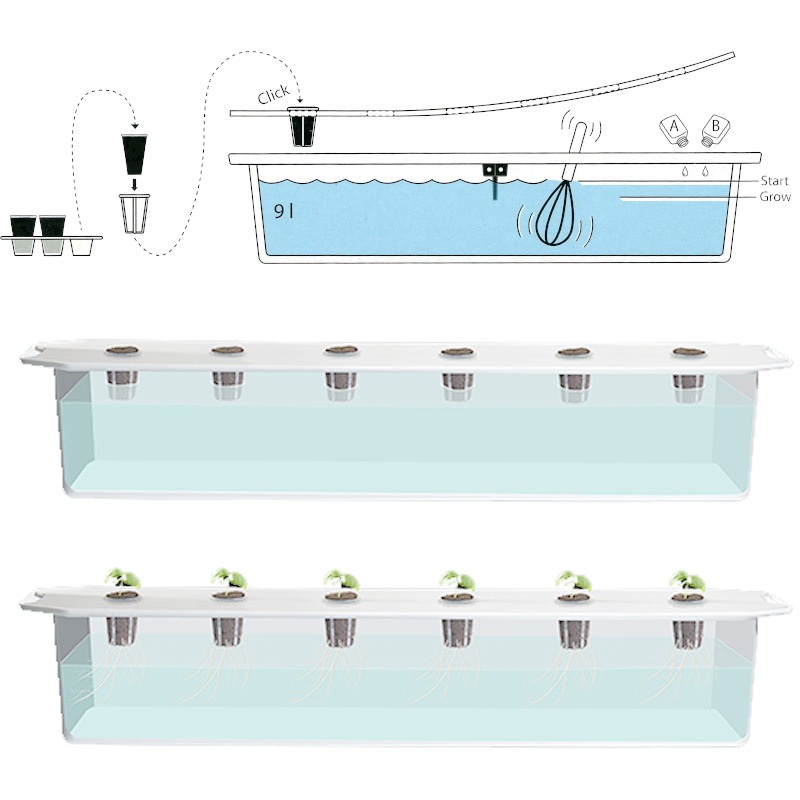 Click

A B

Start
Grow

9 l