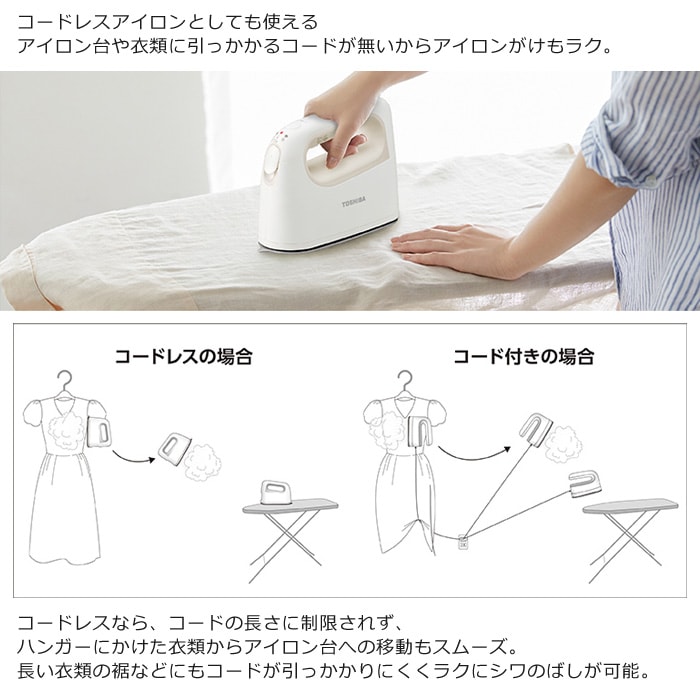 コードレスアイロンとしても使える
アイロン台や衣類に引っかかるコードが無いからアイロンがけもラク。

TOSHIBA

コードレスの場合

コード付きの場合

コードレスなら、コードの長さに制限されず、
ハンガーにかけた衣類からアイロン台への移動もスムーズ。
長い衣類の裾などにもコードが引っかかりにくくラクにシワのばしが可能。