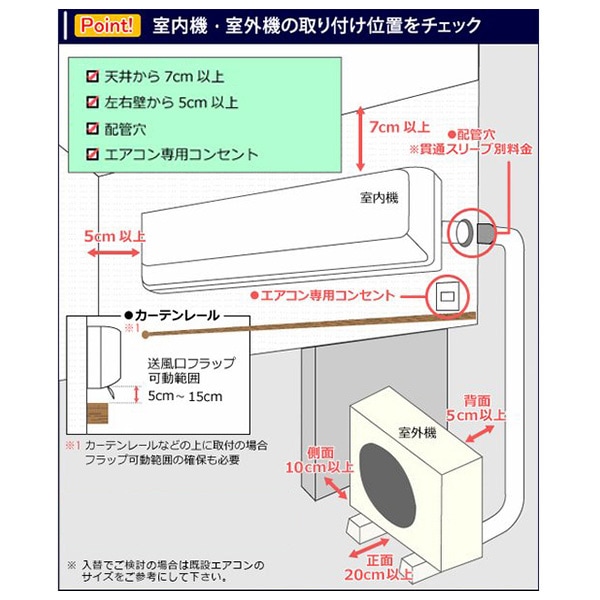 Point! 室内機・室外機の取り付け位置をチェック

天井から 7cm 以上
左右壁から 5cm 以上
配管穴
エアコン専用コンセント

7cm 以上

●配管穴
※貫通スリーブ別料金

室内機

5cm 以上

●エアコン専用コンセント

●カーテンレール
※1

送風口フラップ
可動範囲
5cm～15cm

※1 カーテンレールなどの上に取付の場合
フラップ可動範囲の確保も必要

背面
5cm以上

室外機

側面
10cm以上

正面
20cm以上

※ 入替でご検討の場合は既設エアコンの
サイズをご参考にして下さい。