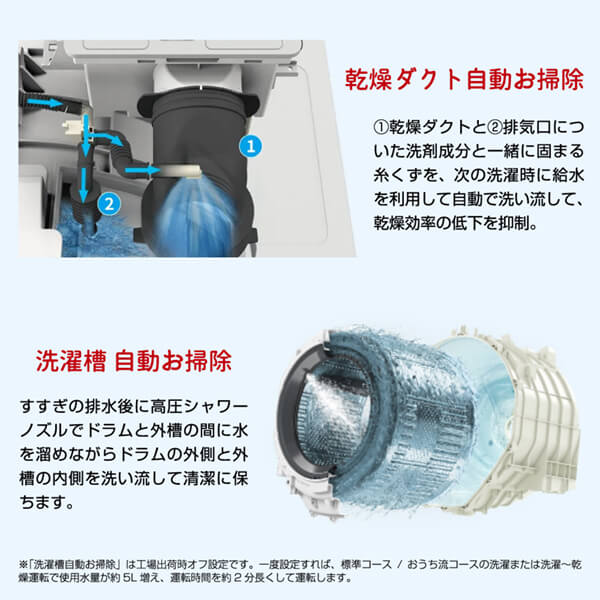 1

2

乾燥ダクト自動お掃除

①乾燥ダクトと②排気口についた洗剤成分と一緒に固まる糸くずを、次の洗濯時に給水を利用して自動で洗い流して、乾燥効率の低下を抑制。

洗濯槽 自動お掃除

すすぎの排水後に高圧シャワーノズルでドラムと外槽の間に水を溜めながらドラムの外側と外槽の内側を洗い流して清潔に保ちます。

※「洗濯槽自動お掃除」は工場出荷時オフ設定です。一度設定すれば、標準コース / おうち流コースの洗濯または洗濯～乾燥運転で使用水量が約 5L 増え、運転時間を約 2 分長くして運転します。