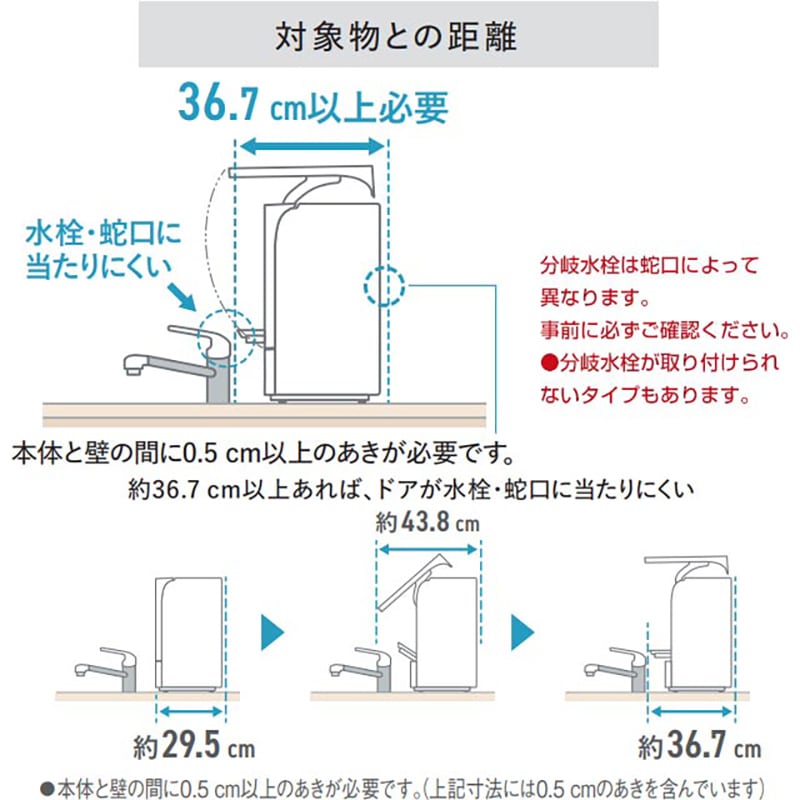 対象物との距離

36.7 cm以上必要

水栓・蛇口に当たりにくい

分岐水栓は蛇口によって異なります。
事前に必ずご確認ください。
●分岐水栓が取り付けられないタイプもあります。

本体と壁の間に0.5 cm以上のあきが必要です。

約36.7 cm以上あれば、ドアが水栓・蛇口に当たりにくい

約43.8 cm

約29.5 cm

約36.7 cm

●本体と壁の間に0.5 cm以上のあきが必要です。(上記寸法には0.5 cmのあきを含んでいます)