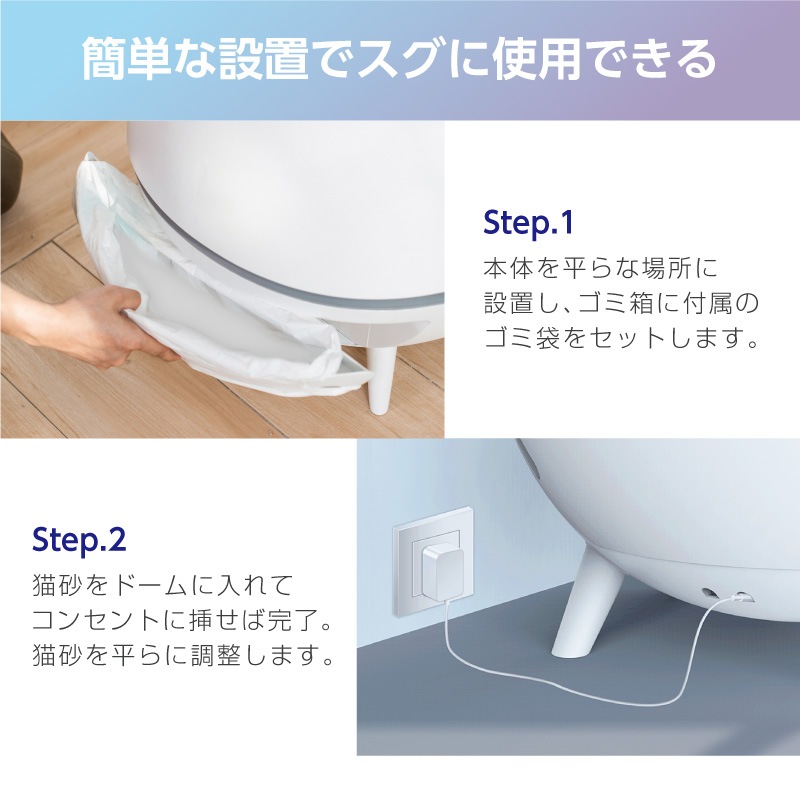 簡単な設置でスグに使用できる

Step.1
本体を平らな場所に設置し、ゴミ箱に付属のゴミ袋をセットします。

Step.2
猫砂をドームに入れてコンセントに挿せば完了。猫砂を平らに調整します。