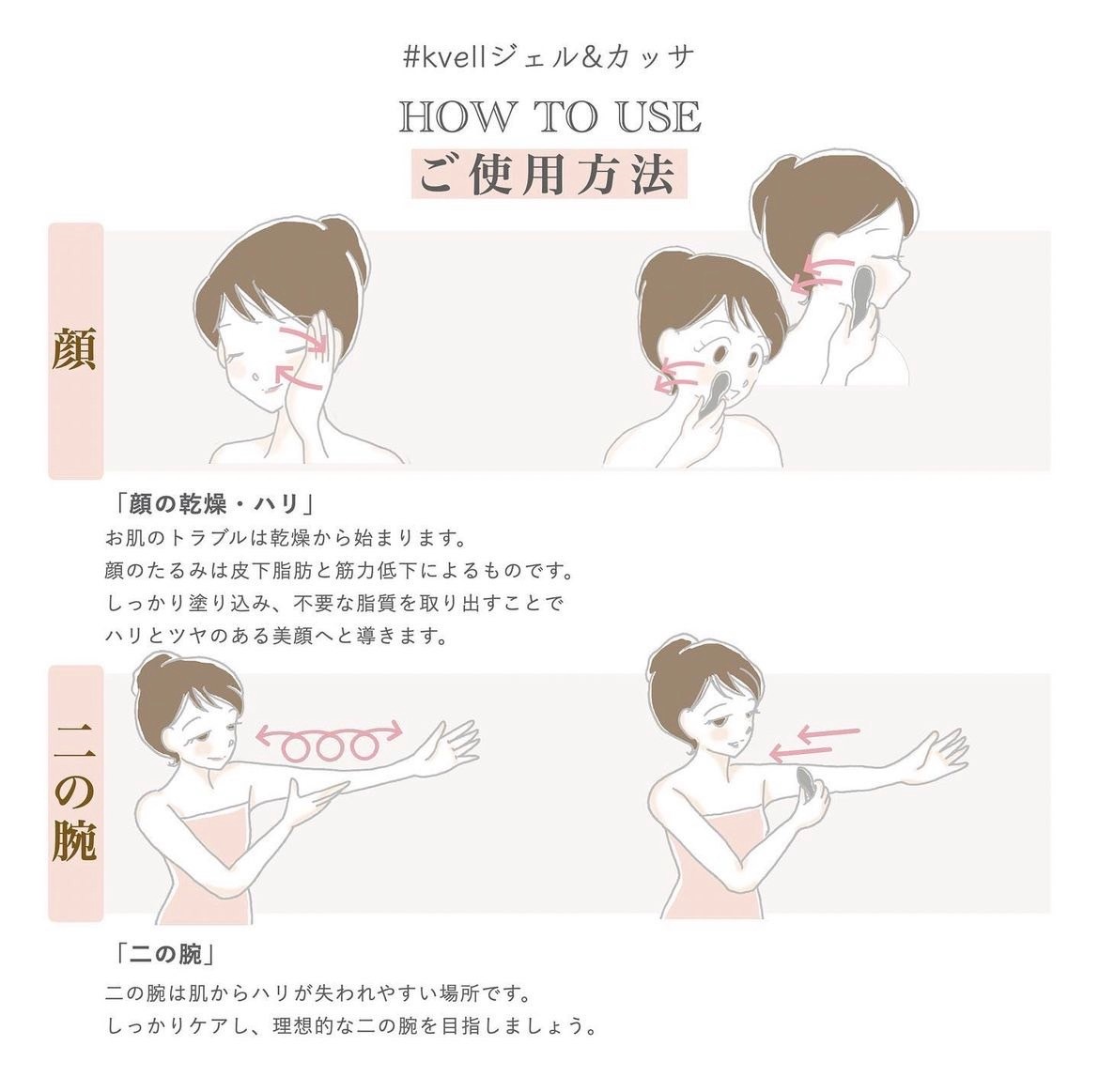 #kvellジェル&カッサ

HOW TO USE

ご使用方法

顔

「顔の乾燥・ハリ」
お肌のトラブルは乾燥から始まります。
顔のたるみは皮下脂肪と筋力低下によるものです。
しっかり塗り込み、不要な脂質を取り出すことで
ハリとツヤのある美顔へと導きます。

二の腕

「二の腕」
二の腕は肌からハリが失われやすい場所です。
しっかりケアし、理想的な二の腕を目指しましょう。