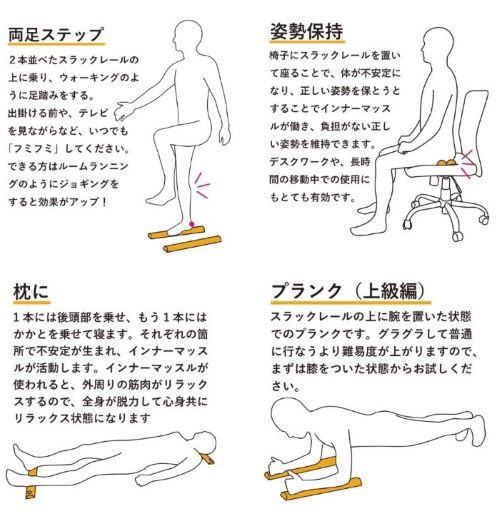 両足ステップ

２本並べたスラックレールの上に乗り、ウォーキングのように足踏みをする。
出掛ける前や、テレビを見ながらなど、いつでも「フミフミ」してください。
できる方はルームランニングのようにジョギングをすると効果がアップ！

姿勢保持

椅子にスラックレールを置いて座ることで、体が不安定になり、正しい姿勢を保とうとすることでインナーマッスルが働き、負担がない正しい姿勢を維持できます。
デスクワークや、長時間の移動中での使用にもとても有効です。

枕に

１本には後頭部を乗せ、もう１本にはかかとを乗せて寝ます。それぞれの箇所で不安定が生まれ、インナーマッスルが活動します。インナーマッスルが使われると、外周りの筋肉がリラックスするので、全身が脱力して心身共にリラックス状態になります

プランク（上級編）

スラックレールの上に腕を置いた状態でのプランクです。グラグラして普通に行なうより難易度が上がりますので、まずは膝をついた状態からお試しください。