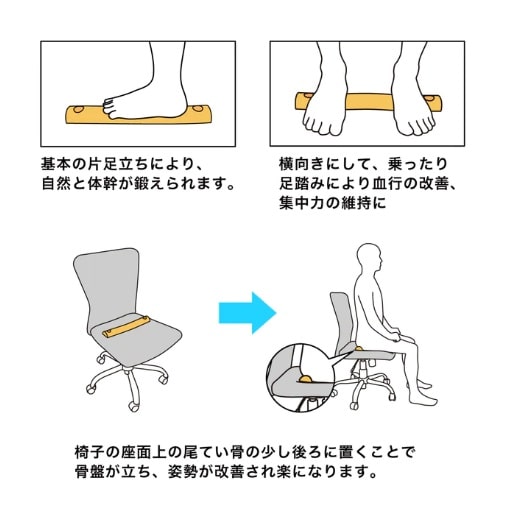 基本の片足立ちにより、
自然と体幹が鍛えられます。

横向きにして、乗ったり
足踏みにより血行の改善、
集中力の維持に

椅子の座面上の尾てい骨の少し後ろに置くことで
骨盤が立ち、姿勢が改善され楽になります。