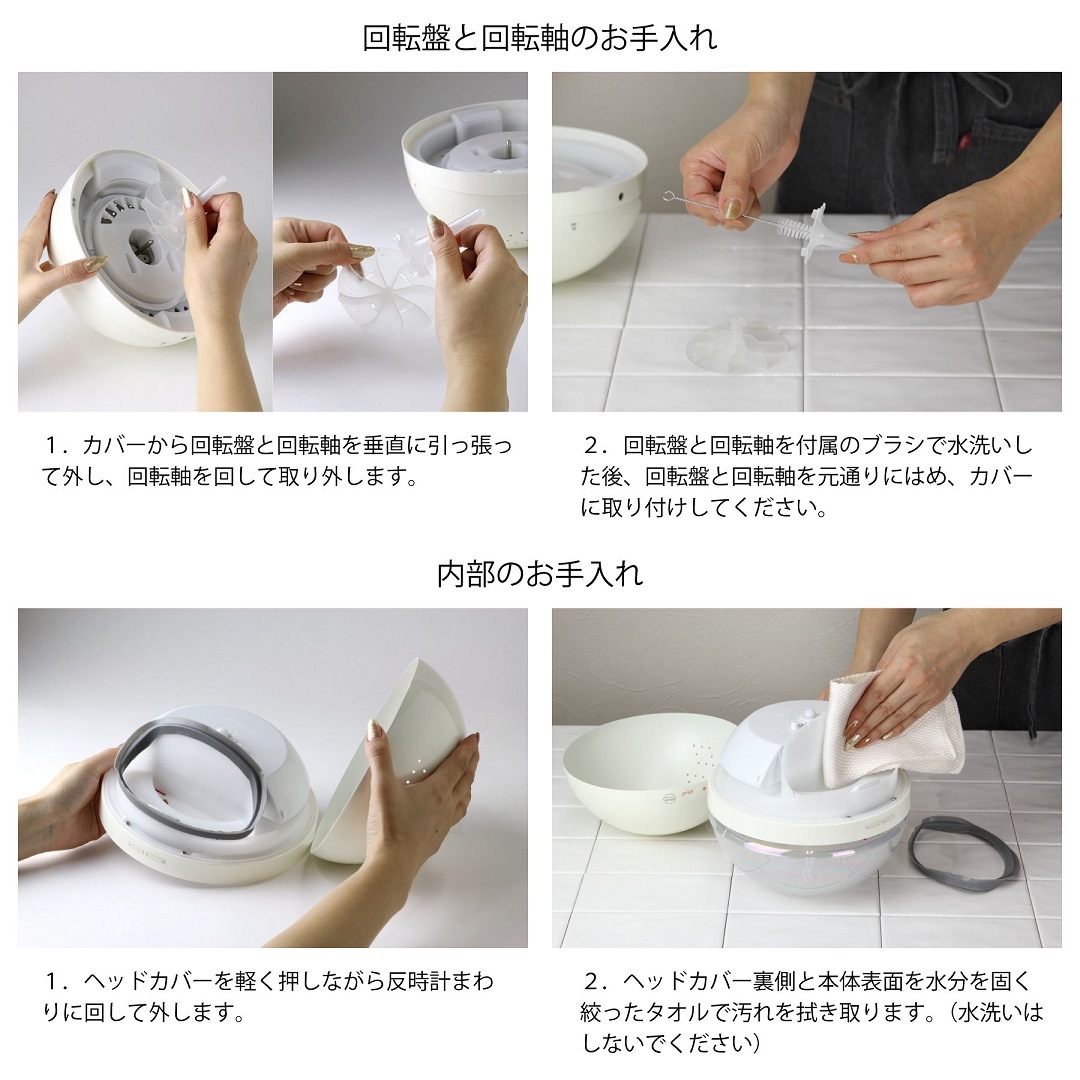 回転盤と回転軸のお手入れ

1．カバーから回転盤と回転軸を垂直に引っ張って外し、回転軸を回して取り外します。

2．回転盤と回転軸を付属のブラシで水洗いした後、回転盤と回転軸を元通りにはめ、カバーに取り付けしてください。

内部のお手入れ

1．ヘッドカバーを軽く押しながら反時計まわりに回して外します。

2．ヘッドカバー裏側と本体表面を水分を固く絞ったタオルで汚れを拭き取ります。（水洗いはしないでください）