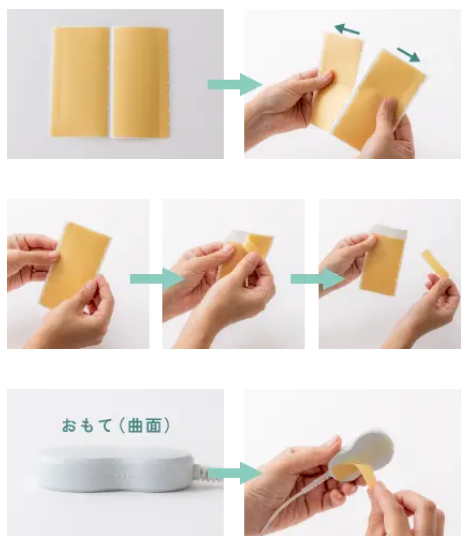 おもて（曲面）