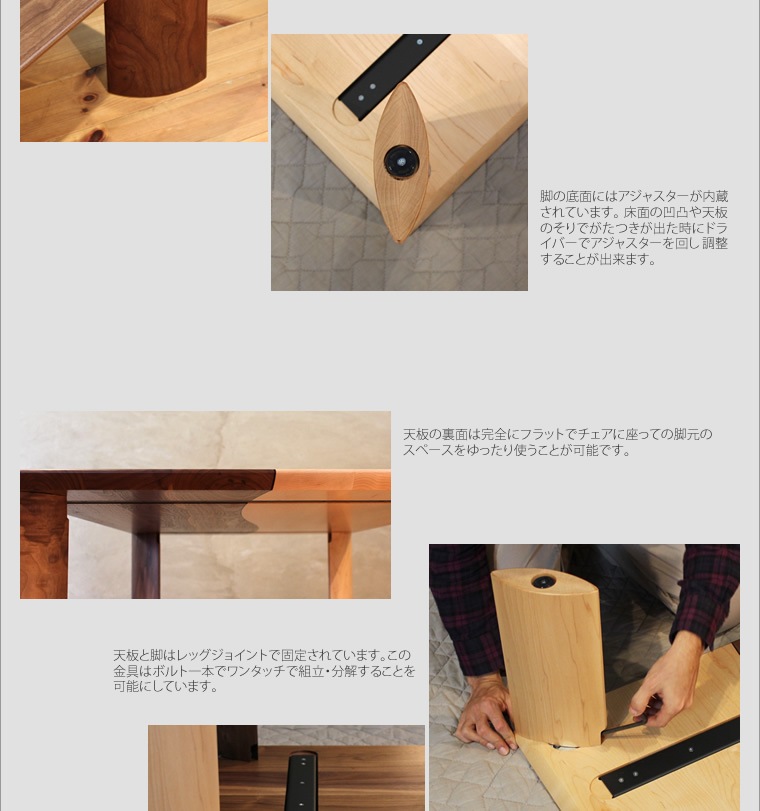 脚の底面にはアジャスターが内蔵されています。床面の凹凸や天板のそりでがたつきが出た時にドライバーでアジャスターを回し調整することが出来ます。

天板の裏面は完全にフラットでチェアに座っての脚元のスペースをゆったり使うことが可能です。

天板と脚はレッグジョイントで固定されています。この金具はボルト一本でワンタッチで組立・分解することを可能にしています。