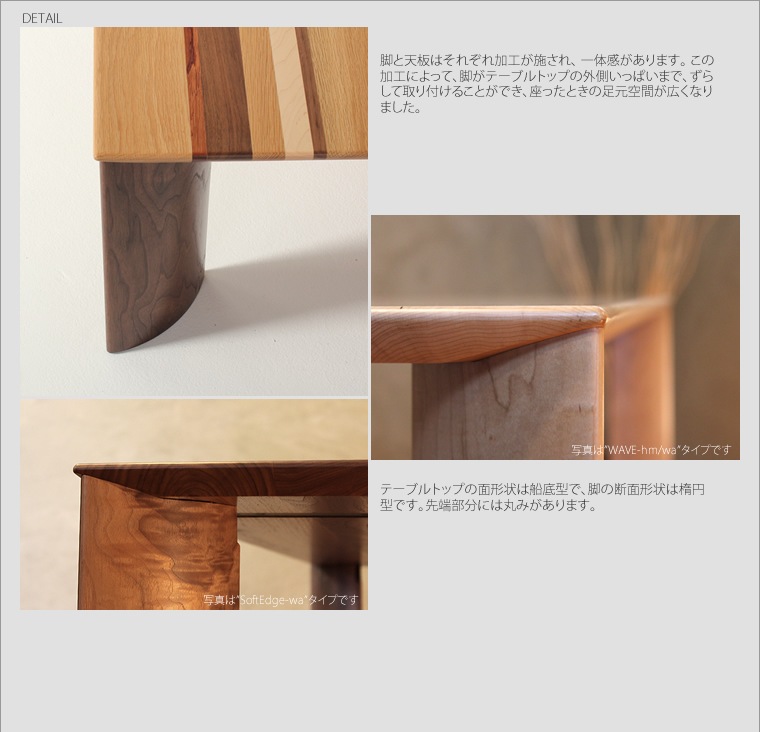 DETAIL

脚と天板はそれぞれ加工が施され、一体感があります。この加工によって、脚がテーブルトップの外側いっぱいまで、ずらして取り付けることができ、座ったときの足元空間が広くなりました。

写真は"WAVE-hm/wa"タイプです

テーブルトップの面形状は船底型で、脚の断面形状は楕円型です。先端部分には丸みがあります。

写真は"SoftEdge-wa"タイプです