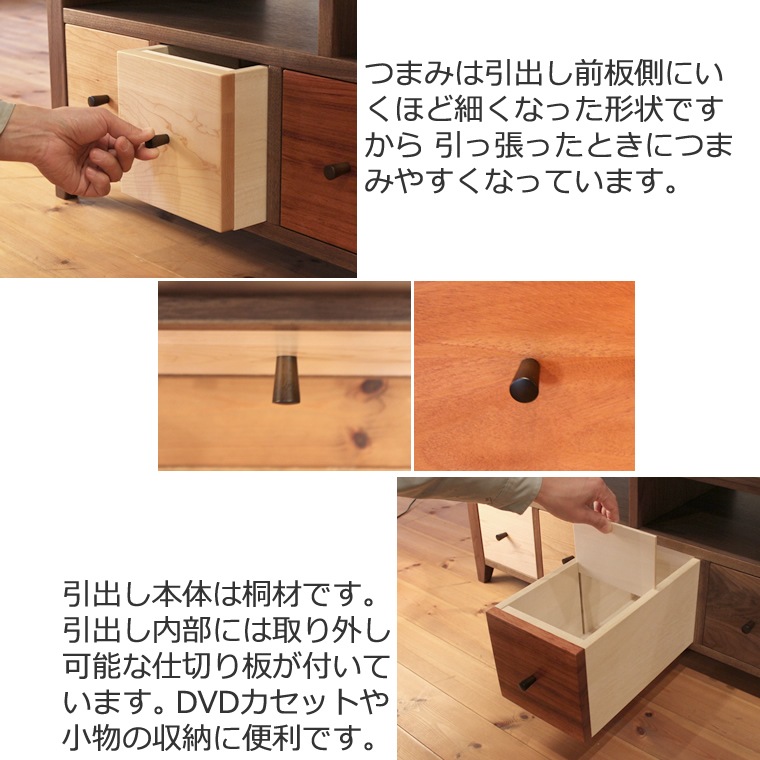 つまみは引出し前板側にいくほど細くなった形状ですから 引っ張ったときにつまみやすくなっています。

引出し本体は桐材です。引出し内部には取り外し可能な仕切り板が付いています。DVDカセットや小物の収納に便利です。