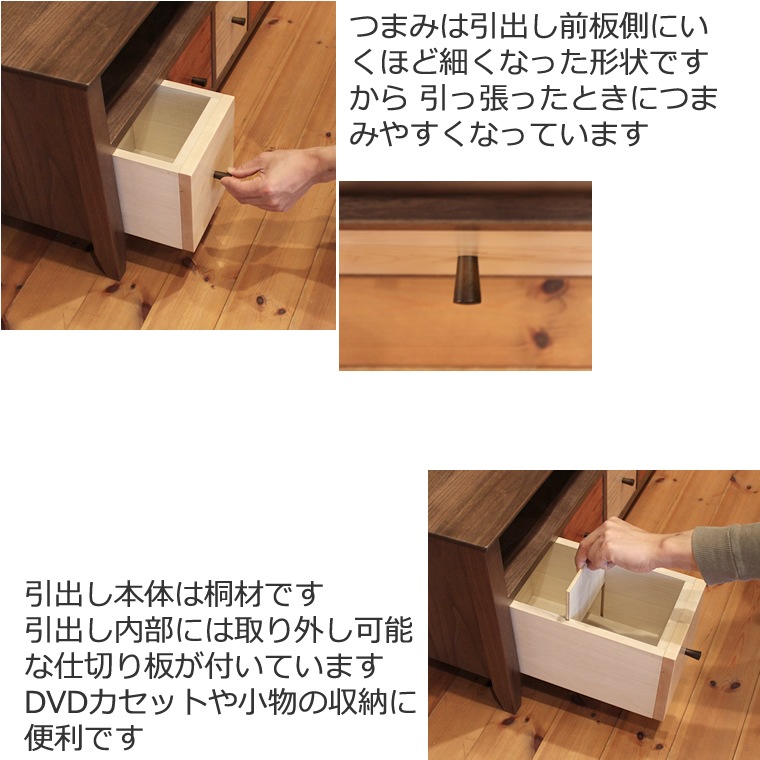 つまみは引出し前板側にいくほど細くなった形状ですから 引っ張ったときにつまみやすくなっています

引出し本体は桐材です
引出し内部には取り外し可能な仕切り板が付いています
DVDカセットや小物の収納に便利です