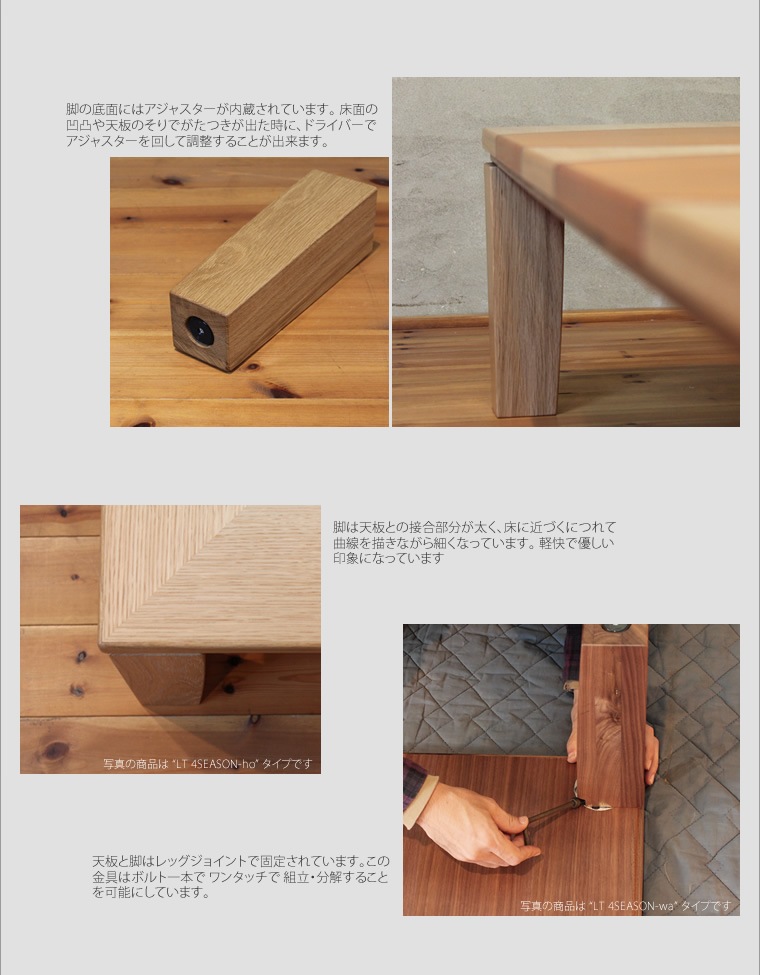 脚の底面にはアジャスターが内蔵されています。床面の凹凸や天板のそりでがたつきが出た時に、ドライバーでアジャスターを回して調整することが出来ます。

脚は天板との接合部分が太く、床に近づくにつれて曲線を描きながら細くなっています。軽快で優しい印象になっています

写真の商品は "LT 4SEASON-ho" タイプです

天板と脚はレッグジョイントで固定されています。この金具はボルト一本で ワンタッチで 組立・分解することを可能にしています。

写真の商品は "LT 4SEASON-wa" タイプです