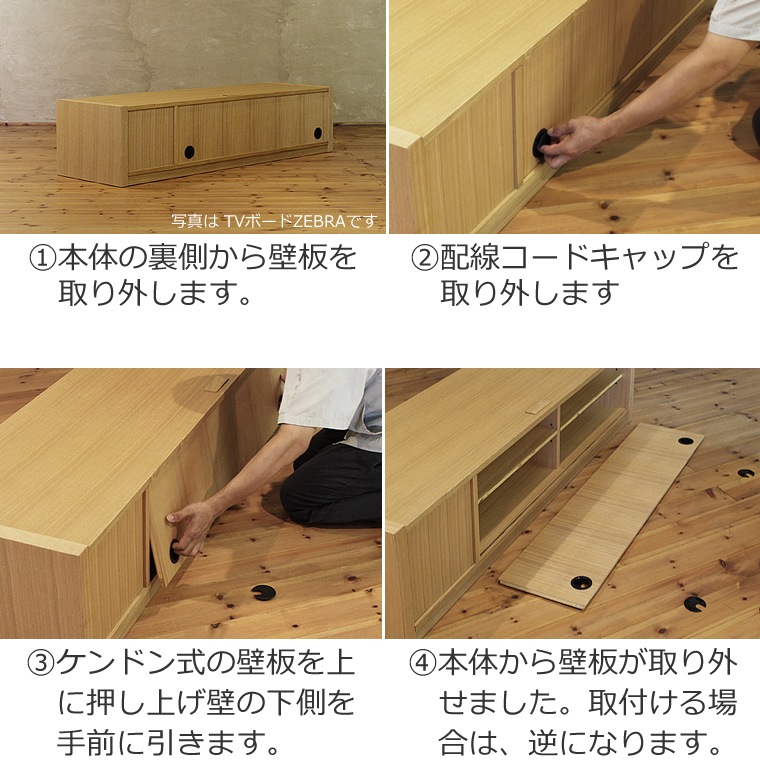 写真は TVボードZEBRAです

①本体の裏側から壁板を取り外します。

②配線コードキャップを取り外します

③ケンドン式の壁板を上に押し上げ壁の下側を手前に引きます。

④本体から壁板が取り外せました。取付ける場合は、逆になります。