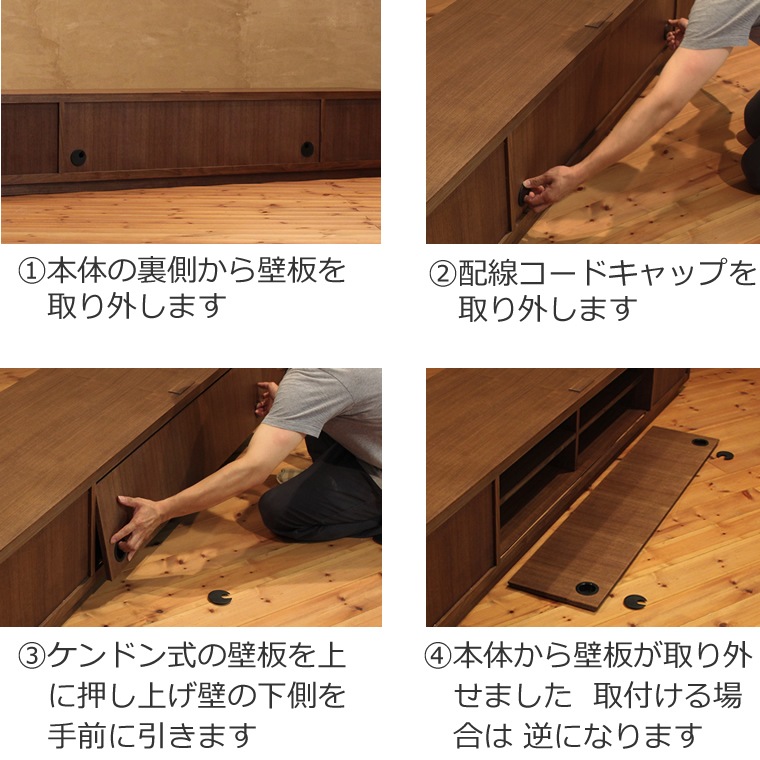 ①本体の裏側から壁板を取り外します

②配線コードキャップを取り外します

③ケンドン式の壁板を上に押し上げ壁の下側を手前に引きます

④本体から壁板が取り外せました 取付ける場合は 逆になります